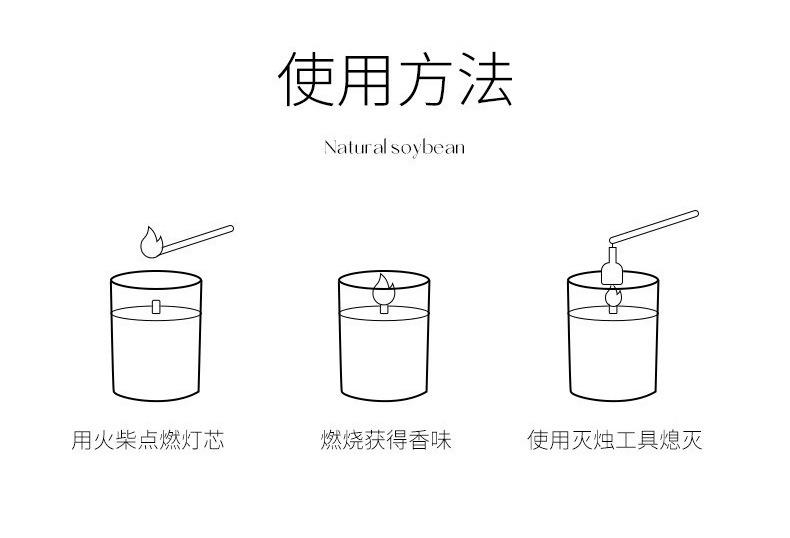 使用方法

Natural soybean

用火柴点燃灯芯

燃烧获得香味

使用灭烛工具熄灭