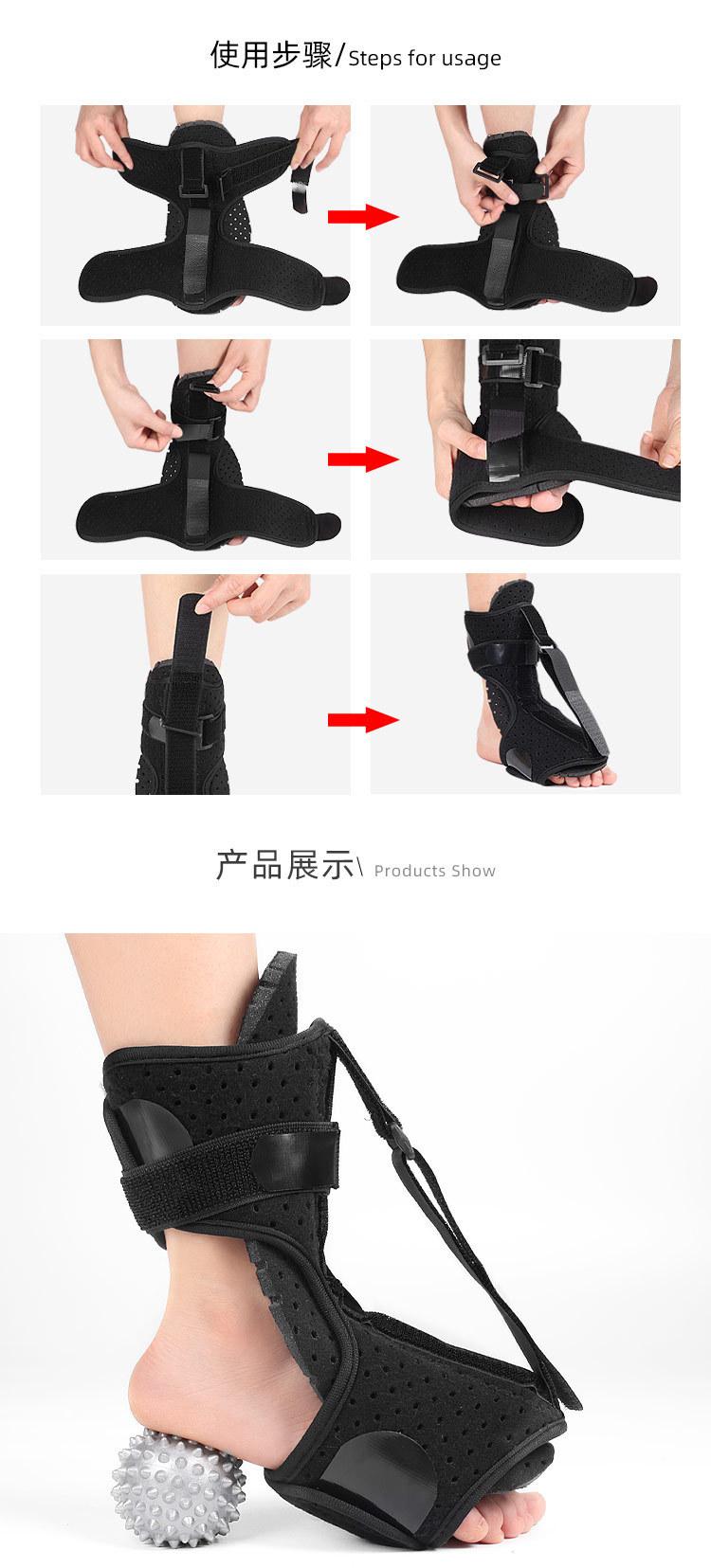 使用步骤/Steps for usage

产品展示\ Products Show