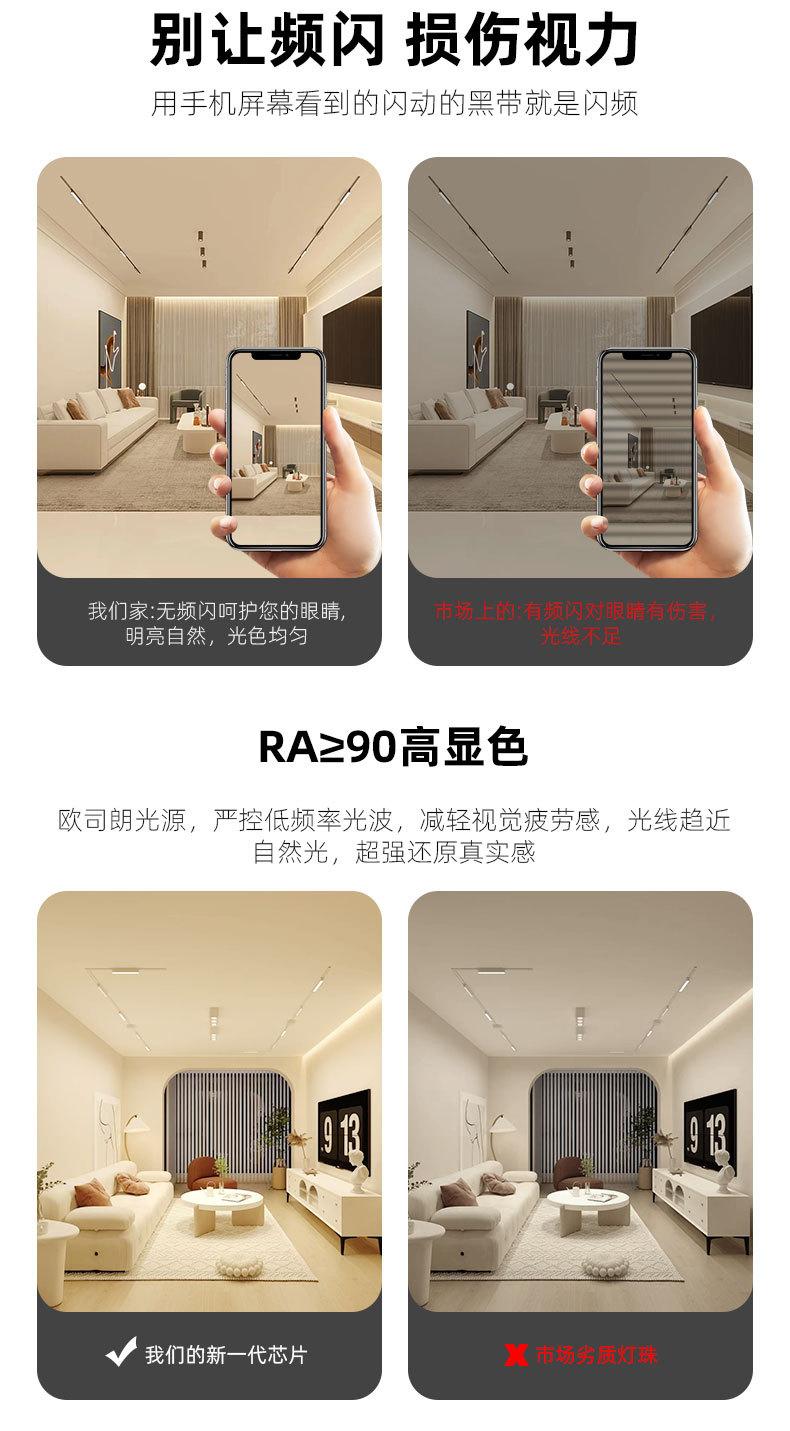 别让频闪 损伤视力

用手机屏幕看到的闪动的黑带就是闪频

我们家:无频闪呵护您的眼睛,明亮自然，光色均匀

市场上的:有频闪对眼睛有伤害,光线不足

RA≥90高显色

欧司朗光源，严控低频率光波，减轻视觉疲劳感，光线趋近自然光，超强还原真实感

9 13

9 13

我们的新一代芯片

市场劣质灯珠