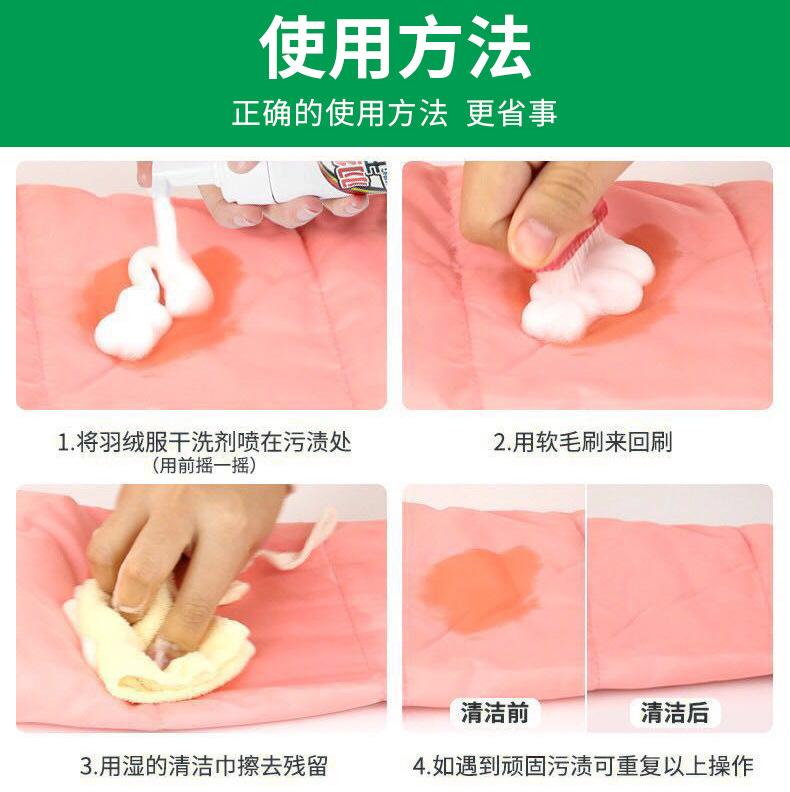 使用方法

正确的使用方法 更省事

1.将羽绒服干洗剂喷在污渍处
（用前摇一摇）

2.用软毛刷来回刷

3.用湿的清洁巾擦去残留

清洁前

清洁后

4.如遇到顽固污渍可重复以上操作