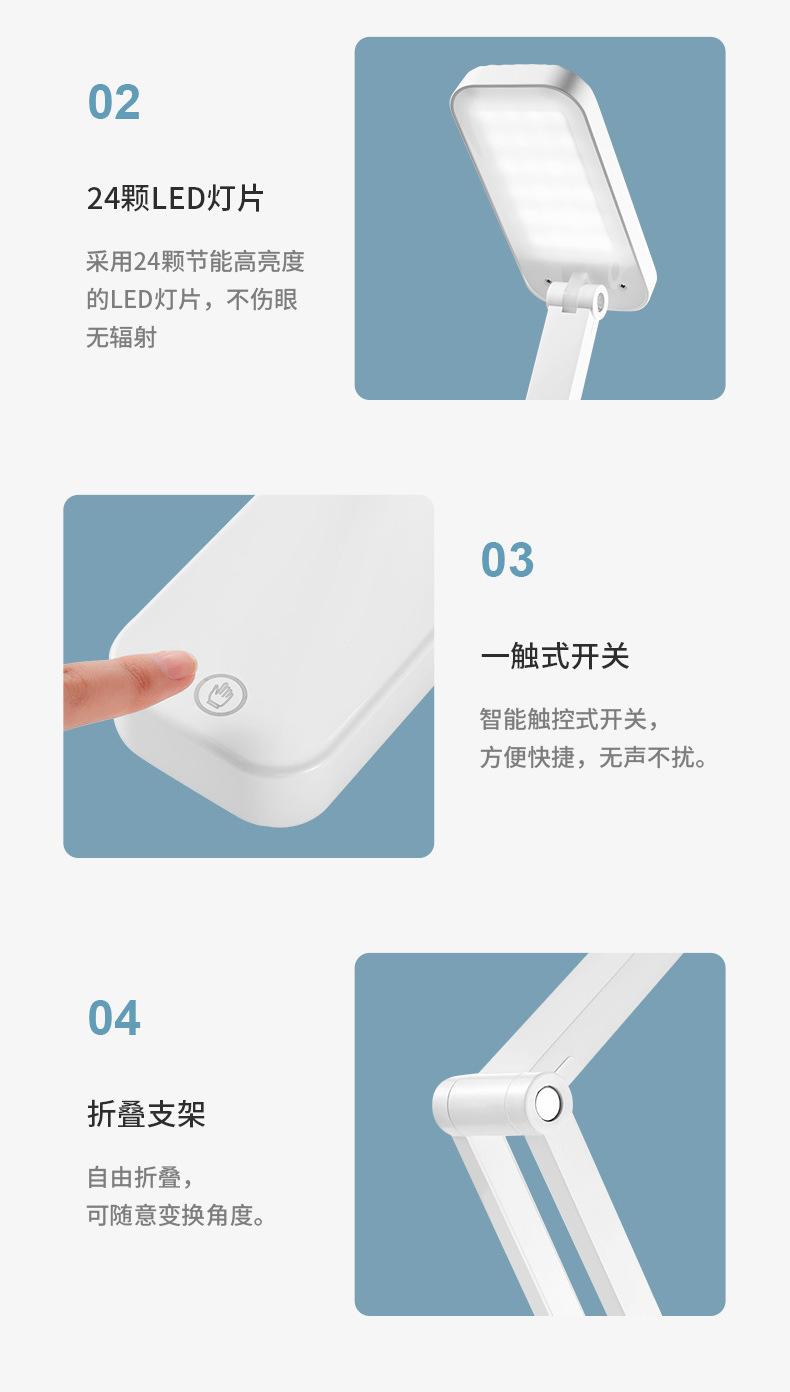 02

24颗LED灯片

采用24颗节能高亮度的LED灯片，不伤眼无辐射

03

一触式开关

智能触控式开关，方便快捷，无声不扰。

04

折叠支架

自由折叠，可随意变换角度。