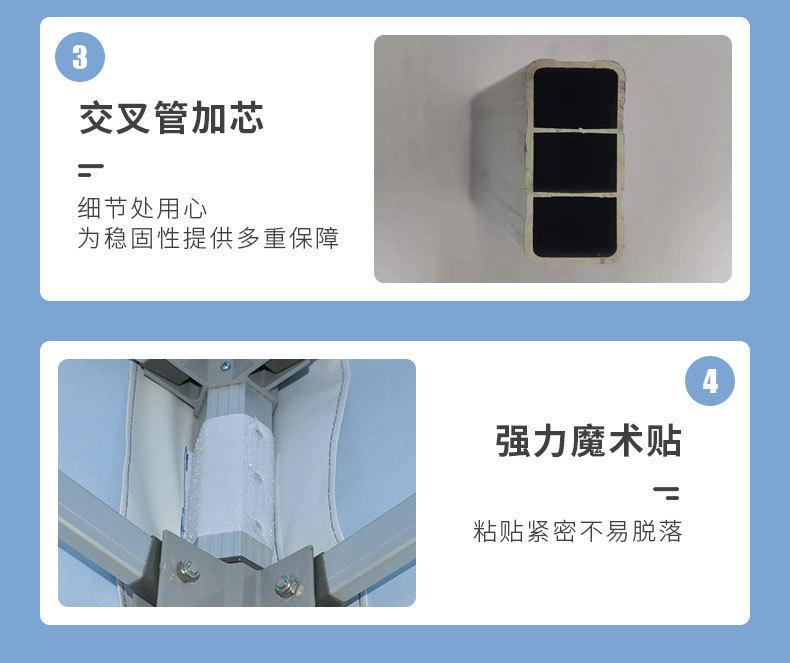 3

交叉管加芯

细节处用心
为稳固性提供多重保障

4

强力魔术贴

粘贴紧密不易脱落