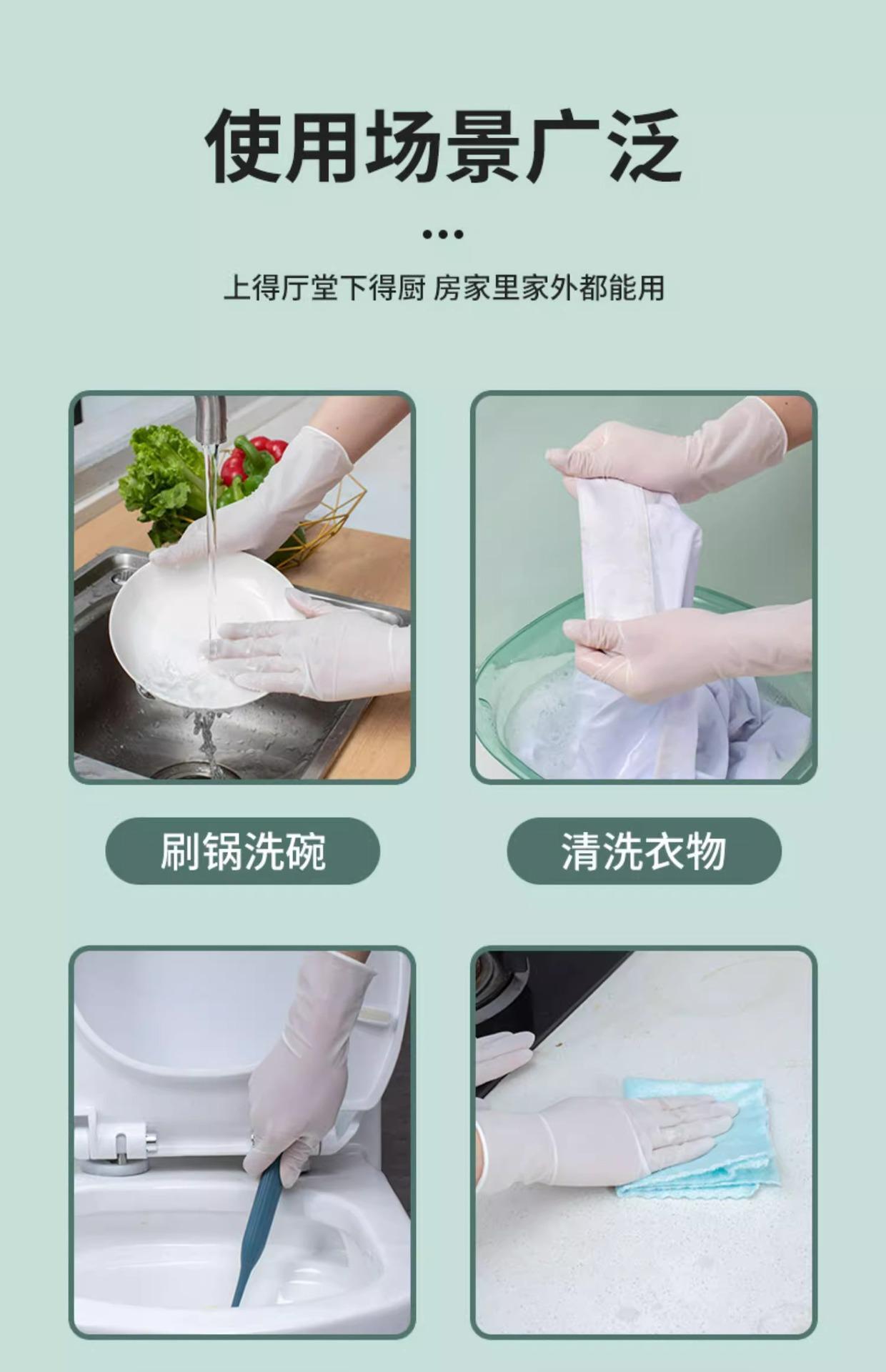 使用场景广泛

上得厅堂下得厨 房家里家外都能用

刷锅洗碗

清洗衣物