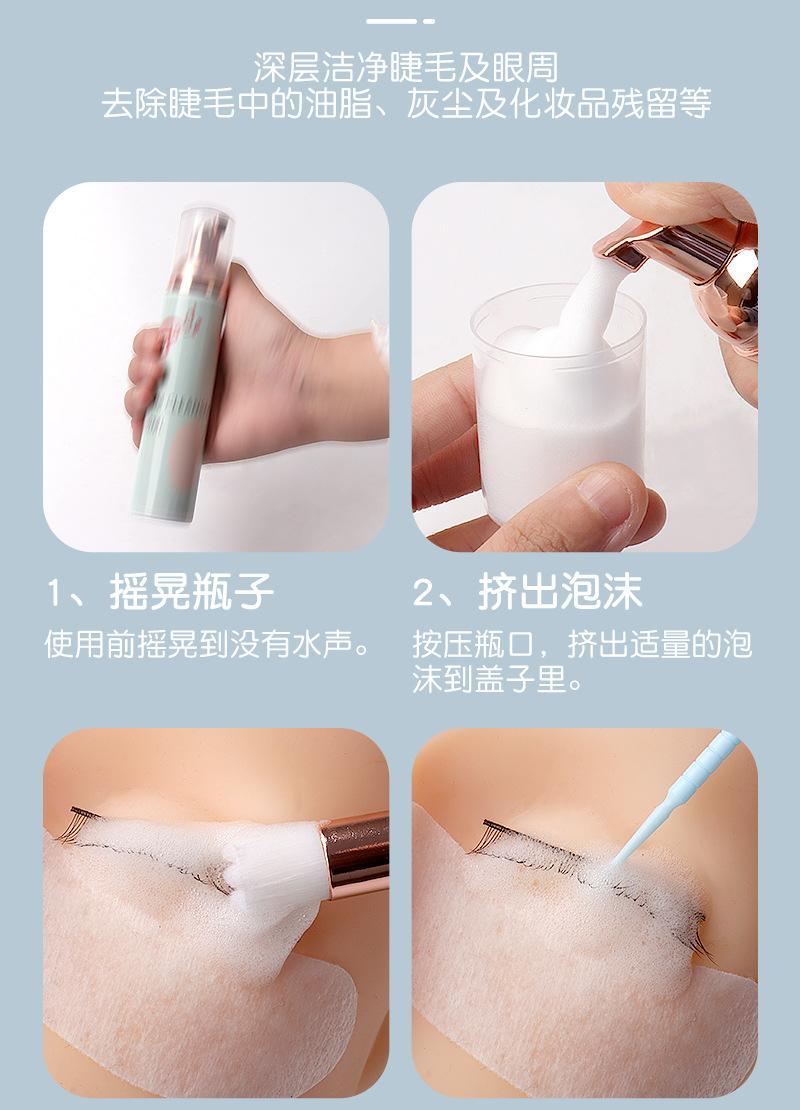 深层洁净睫毛及眼周
去除睫毛中的油脂、灰尘及化妆品残留等

1、摇晃瓶子
使用前摇晃到没有水声。

2、挤出泡沫
按压瓶口，挤出适量的泡沫到盖子里。