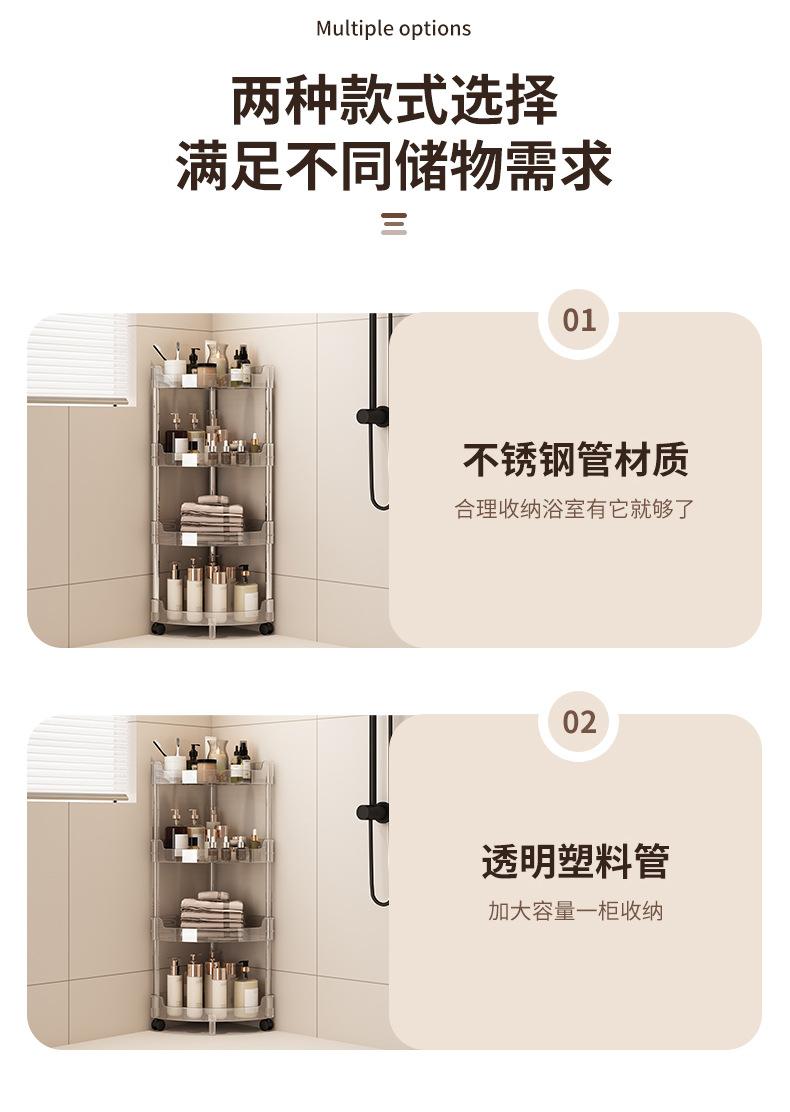 Multiple options

两种款式选择
满足不同储物需求

01

不锈钢管材质

合理收纳浴室有它就够了

02

透明塑料管

加大容量一柜收纳