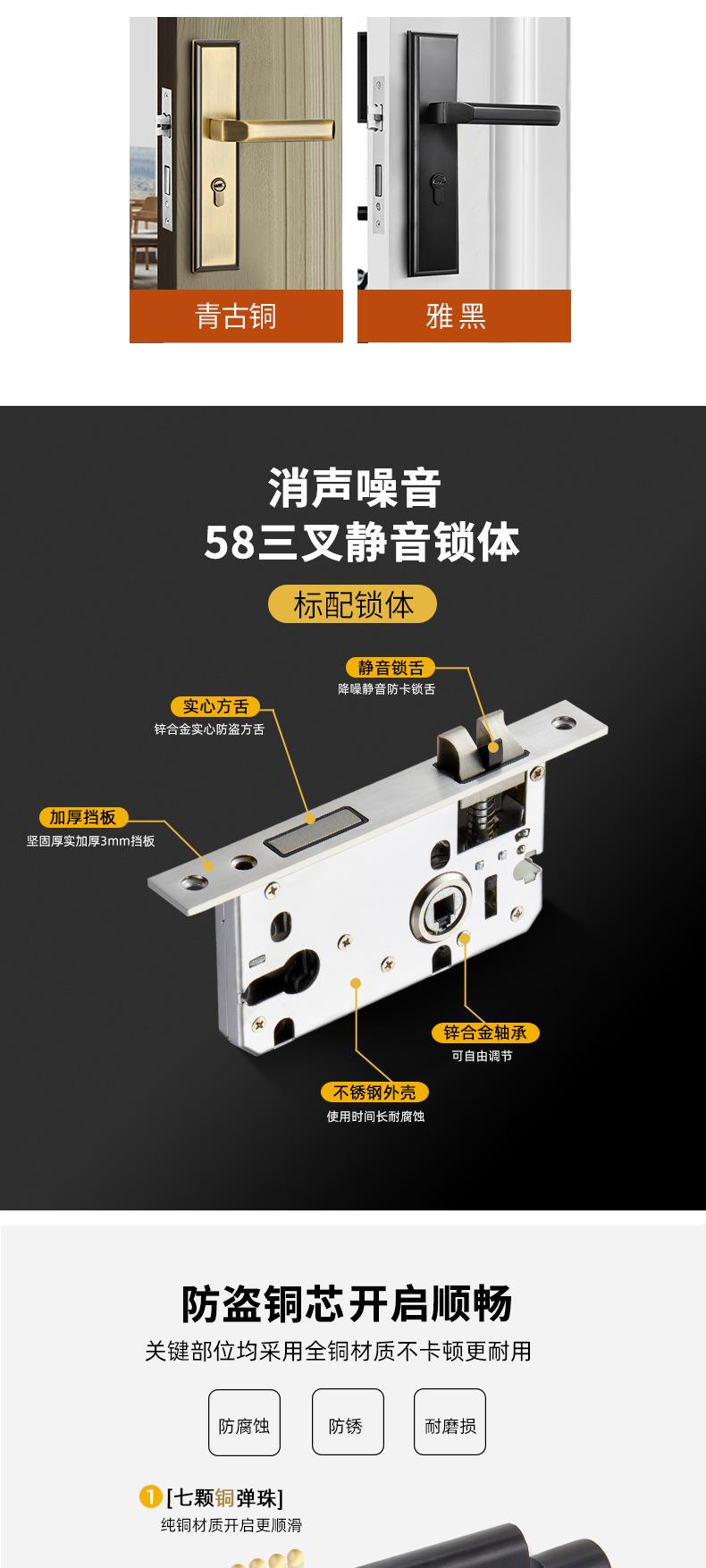 青古铜

雅黑

消声噪音
58三叉静音锁体

标配锁体

静音锁舌
降噪静音防卡锁舌

实心方舌
锌合金实心防盗方舌

加厚挡板
坚固厚实加厚3mm挡板

锌合金轴承
可自由调节

不锈钢外壳
使用时间长耐腐蚀

防盗铜芯开启顺畅
关键部位均采用全铜材质不卡顿更耐用

防腐蚀

防锈

耐磨损

1 [七颗铜弹珠]
纯铜材质开启更顺滑