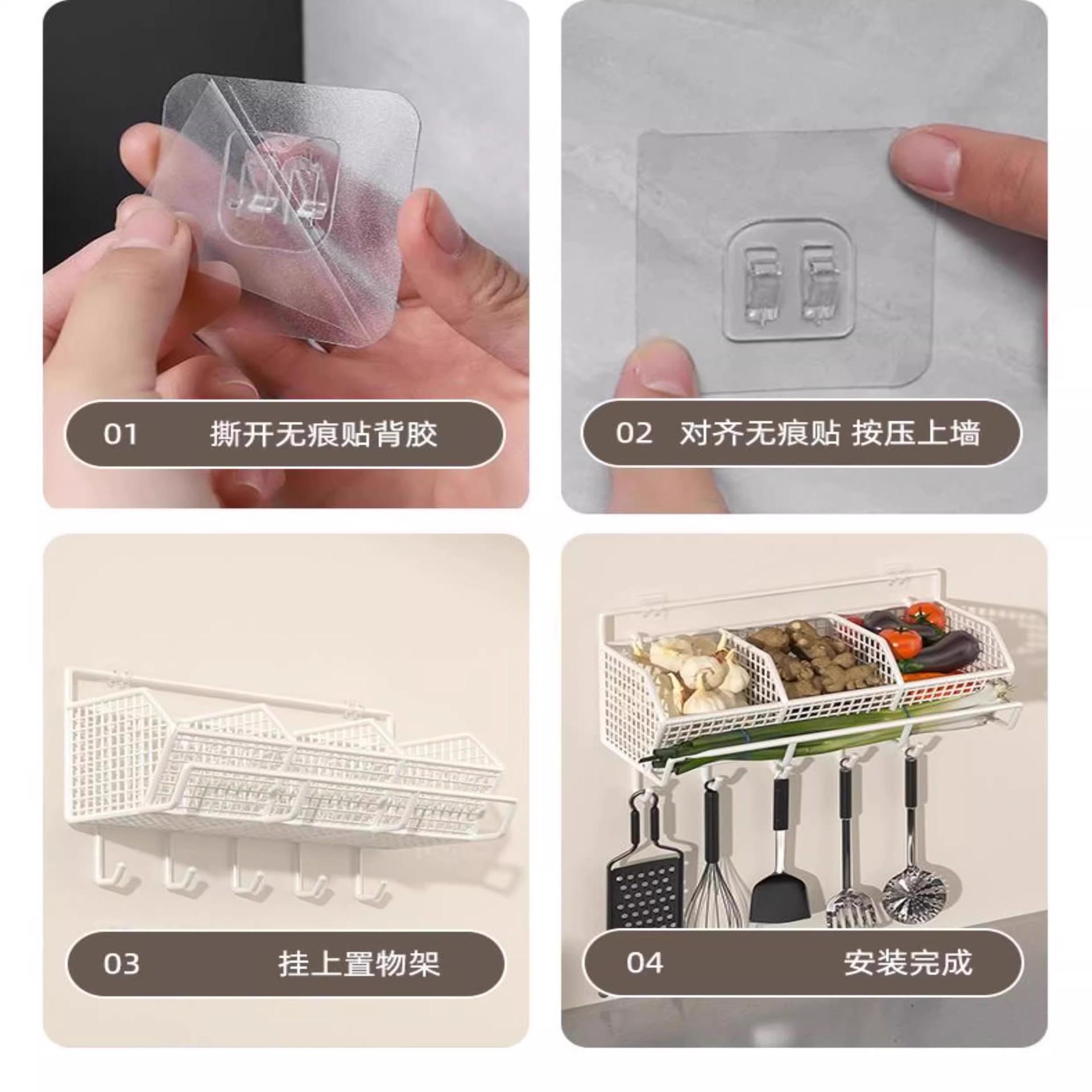 01 撕开无痕贴背胶

02 对齐无痕贴 按压上墙

03 挂上置物架

04 安装完成