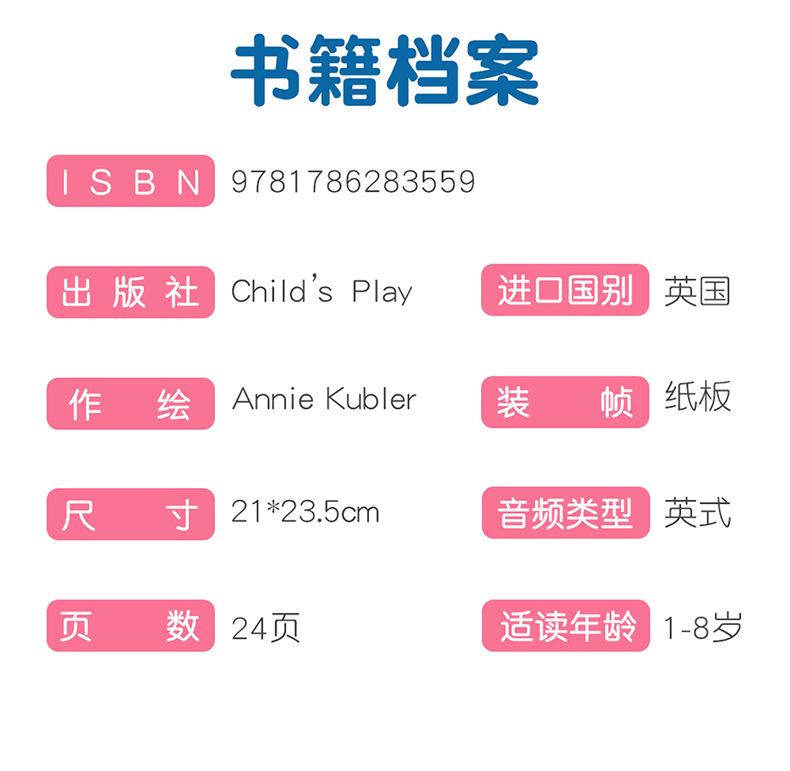 书籍档案

ISBN 9781786283559

出版社 Child's Play

进口国别 英国

作绘 Annie Kubler

装帧 纸板

尺寸 21*23.5cm

音频类型 英式

页数 24页

适读年龄 1-8岁