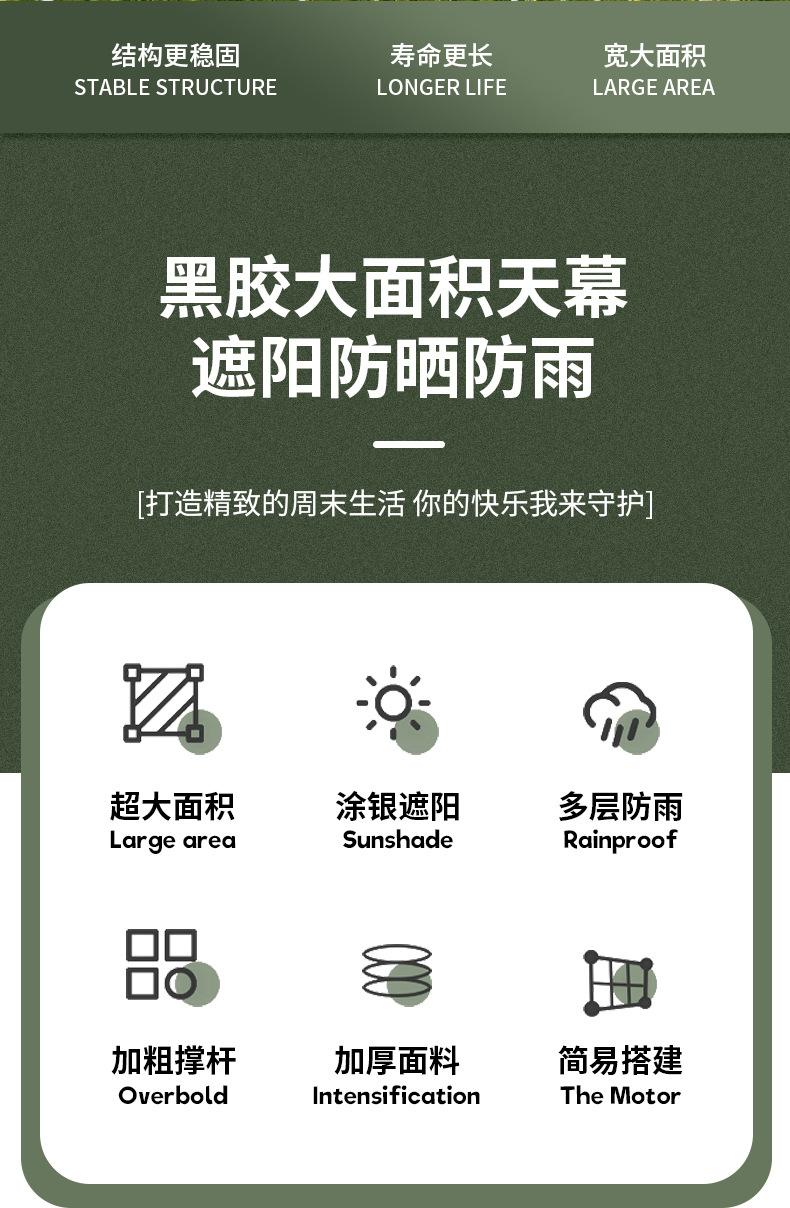 结构更稳固
STABLE STRUCTURE

寿命更长
LONGER LIFE

宽大面积
LARGE AREA

黑胶大面积天幕
遮阳防晒防雨

[打造精致的周末生活 你的快乐我来守护]

超大面积
Large area

涂银遮阳
Sunshade

多层防雨
Rainproof

加粗撑杆
Overbold

加厚面料
Intensification

简易搭建
The Motor