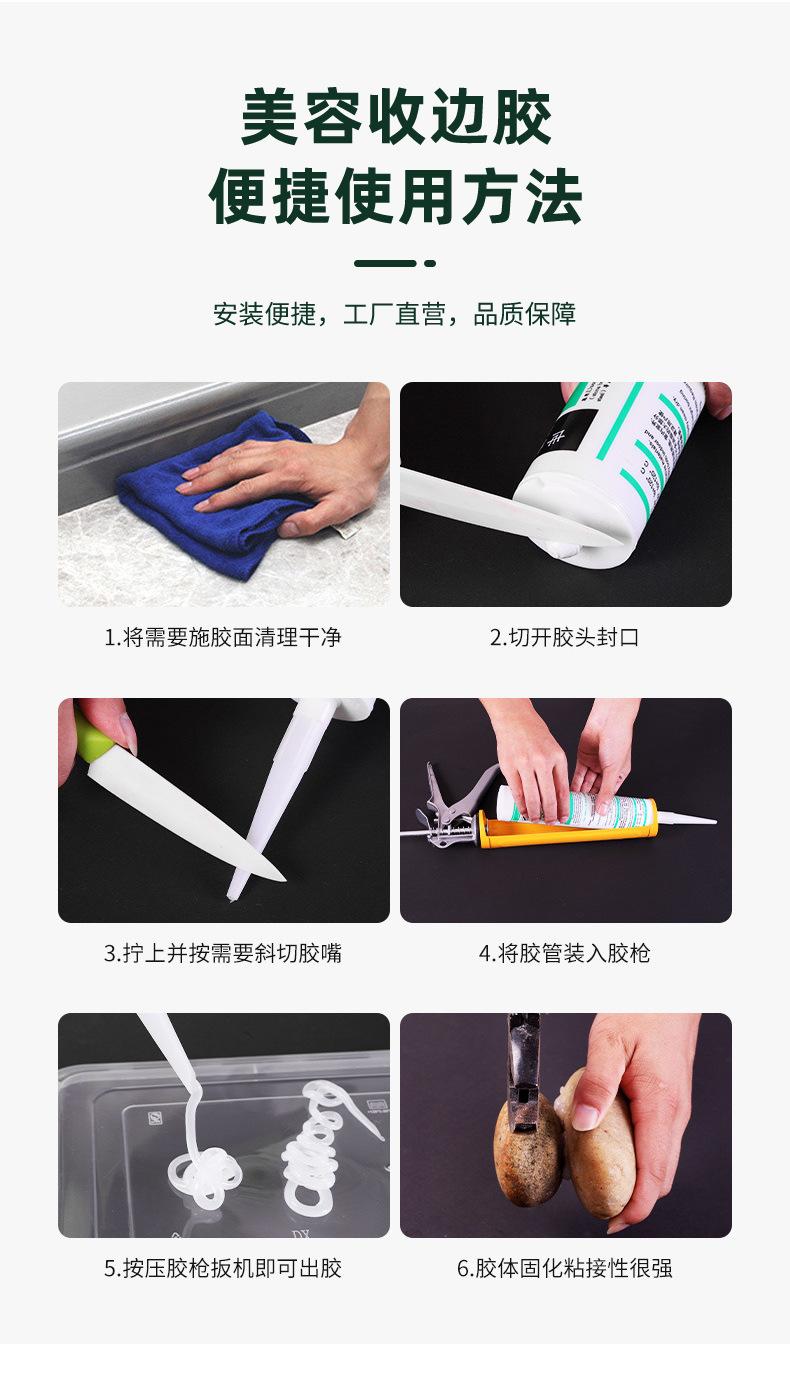 美容收边胶
便捷使用方法

安装便捷，工厂直营，品质保障

1.将需要施胶面清理干净

2.切开胶头封口

3.拧上并按需要斜切胶嘴

4.将胶管装入胶枪

5.按压胶枪扳机即可出胶

6.胶体固化粘接性很强