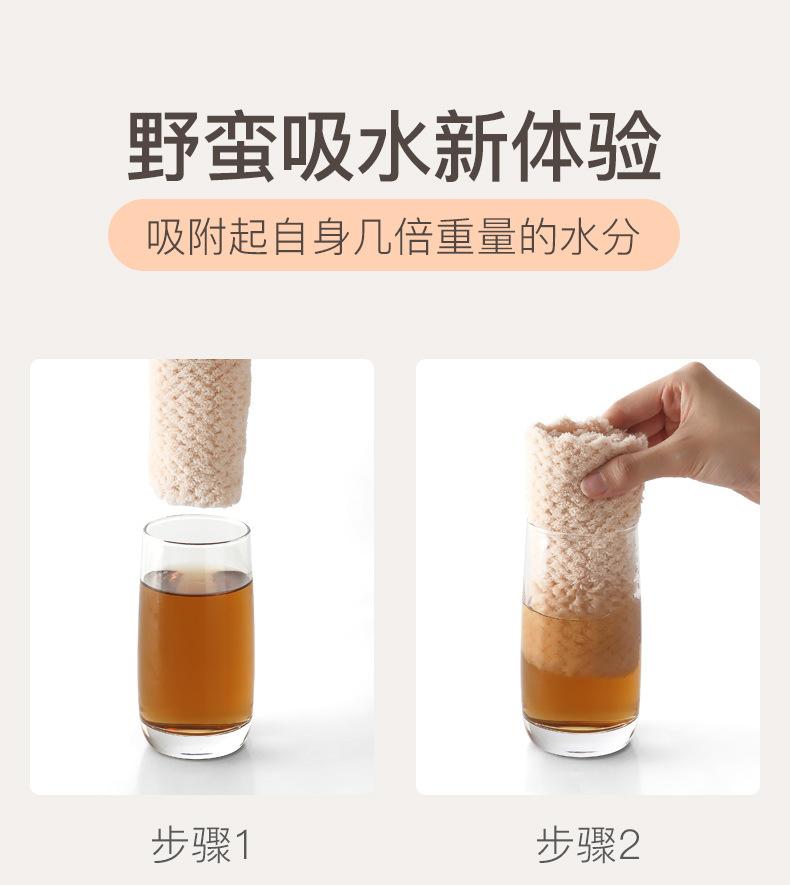 野蛮吸水新体验

吸附起自身几倍重量的水分

步骤1

步骤2