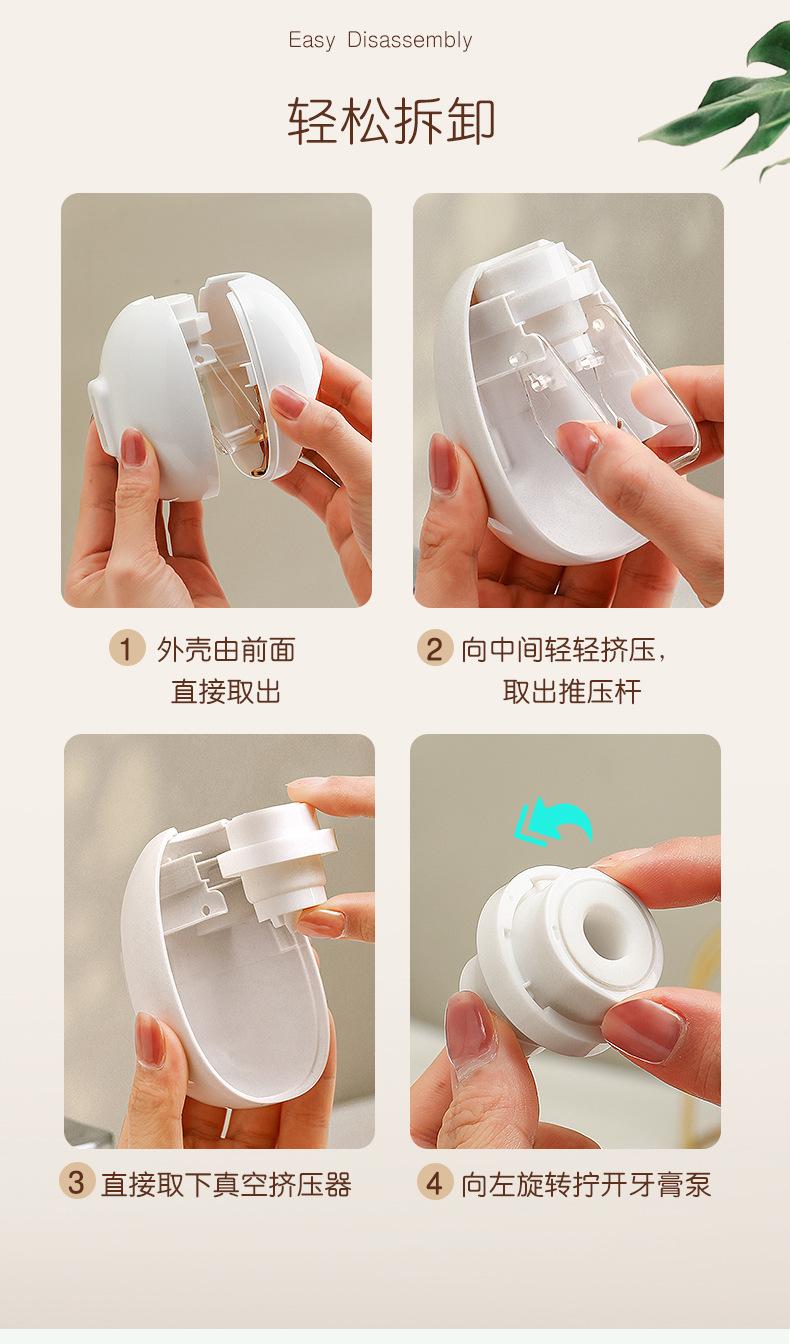 Easy Disassembly

轻松拆卸

1 外壳由前面直接取出

2 向中间轻轻挤压，取出推压杆

3 直接取下真空挤压器

4 向左旋转拧开牙膏泵