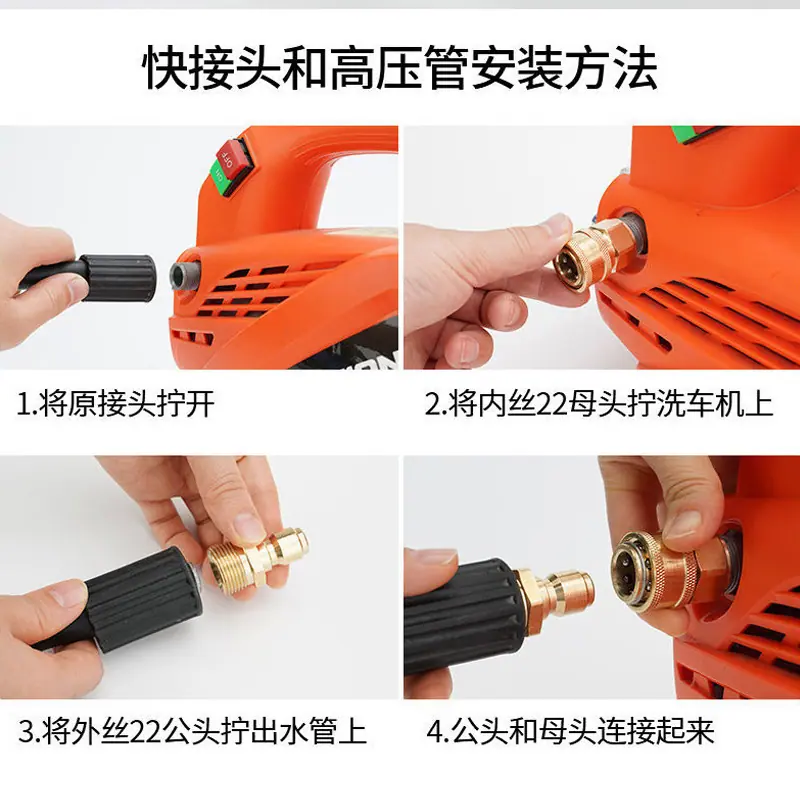 快接头和高压管安装方法

1.将原接头拧开

2.将内丝22母头拧洗车机上

3.将外丝22公头拧出水管上

4.公头和母头连接起来