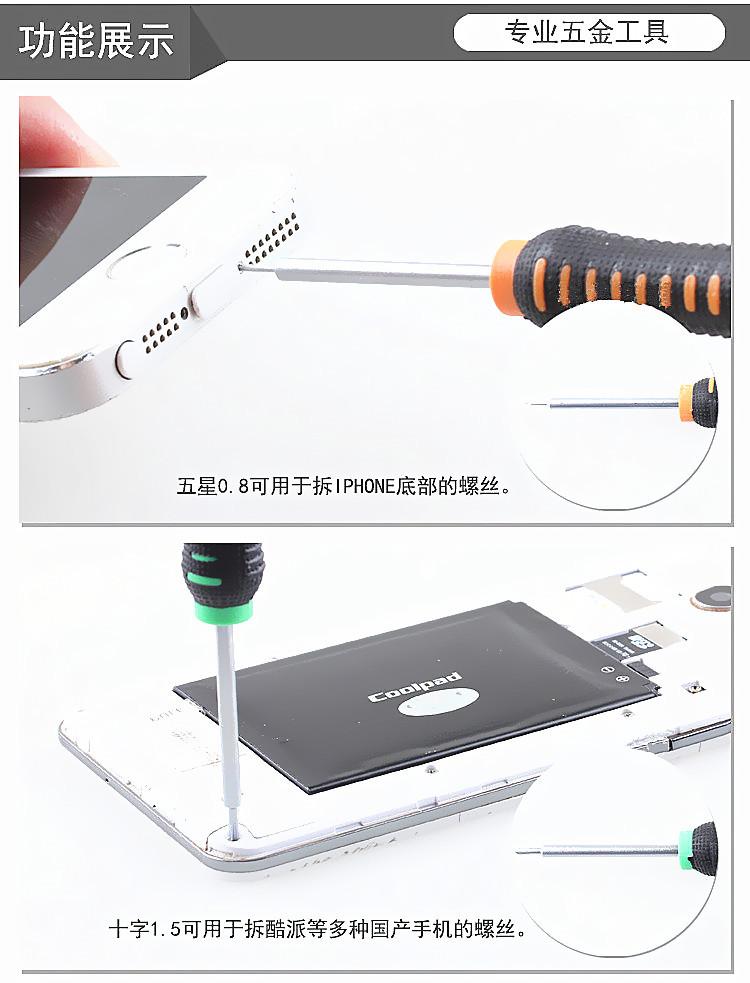 功能展示

专业五金工具

五星0.8可用于拆IPHONE底部的螺丝。

Coolpad

十字1.5可用于拆酷派等多种国产手机的螺丝。