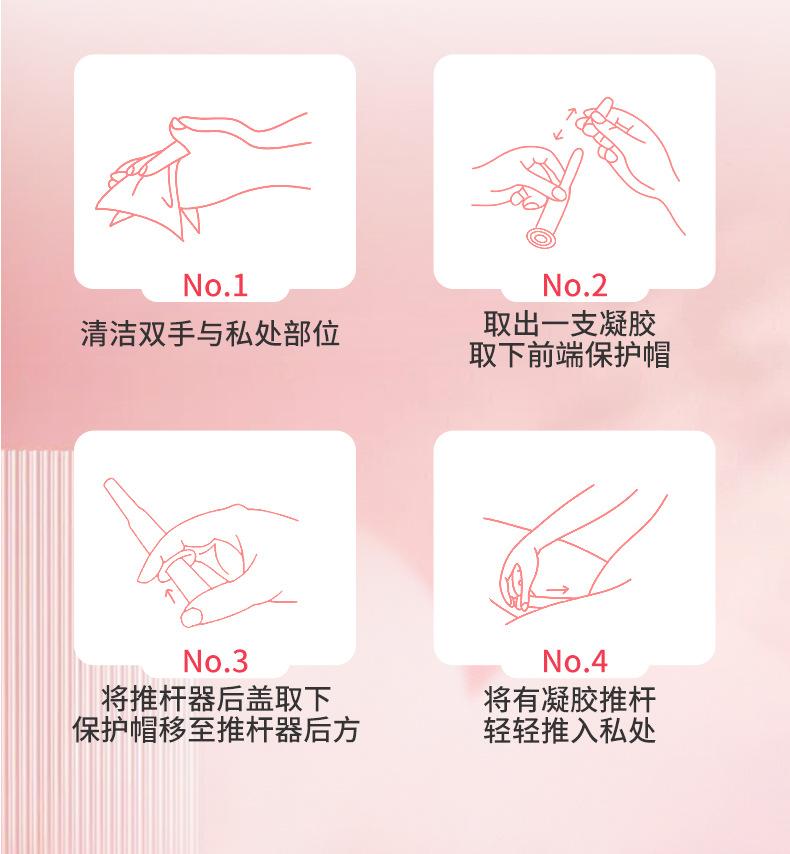 No.1
清洁双手与私处部位

No.2
取出一支凝胶
取下前端保护帽

No.3
将推杆器后盖取下
保护帽移至推杆器后方

No.4
将有凝胶推杆
轻轻推入私处