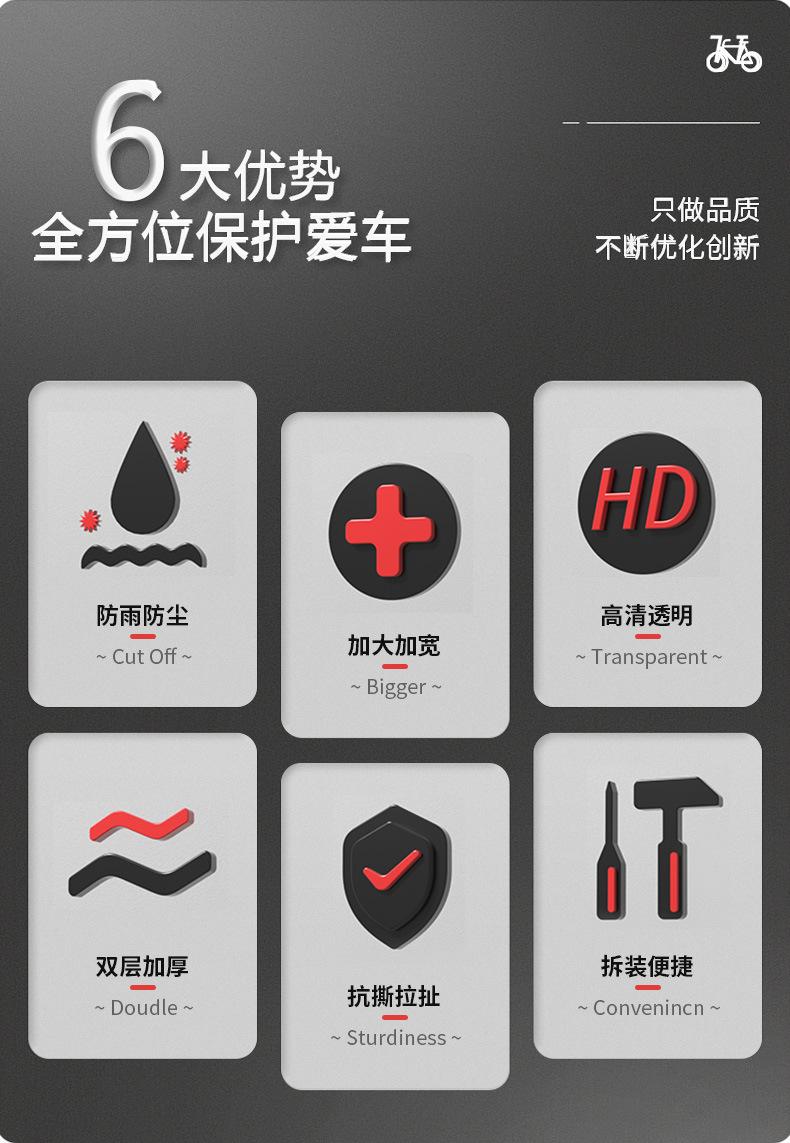 6大优势
全方位保护爱车

只做品质
不断优化创新

防雨防尘
~ Cut Off ~

加大加宽
~ Bigger ~

HD

高清透明
~ Transparent ~

双层加厚
~ Doudle ~

抗撕拉扯
~ Sturdiness ~

拆装便捷
~ Convenincn ~