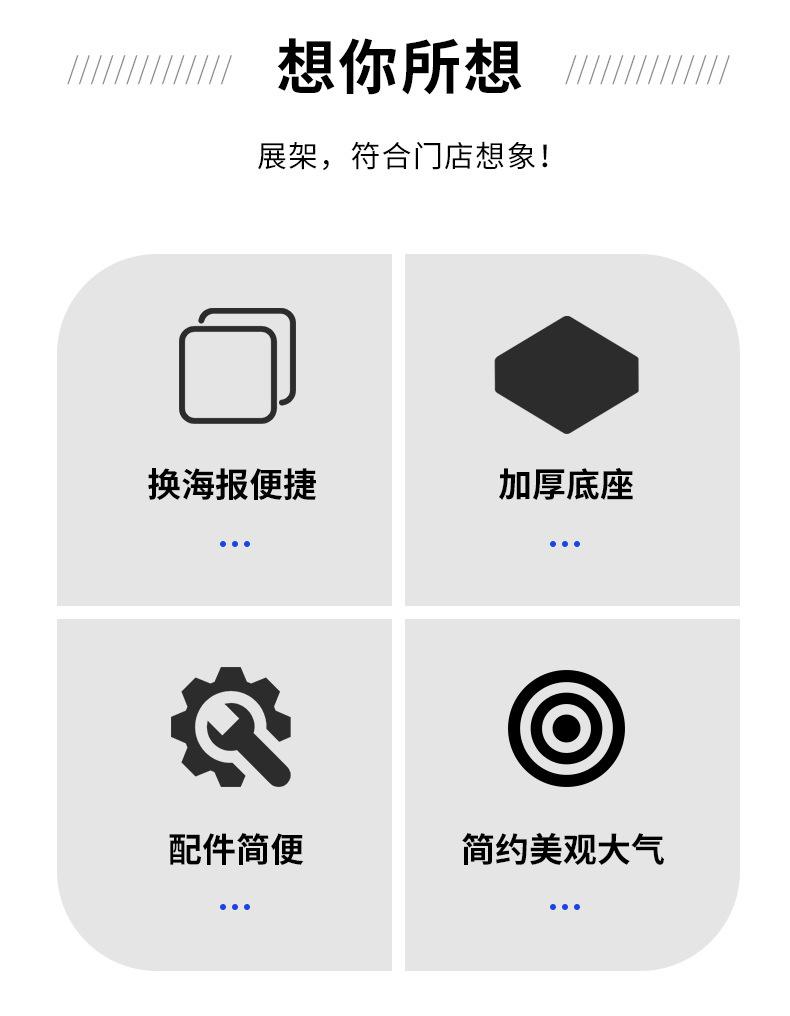 想你所想

展架，符合门店想象！

换海报便捷

...

加厚底座

...

配件简便

...

简约美观大气

...