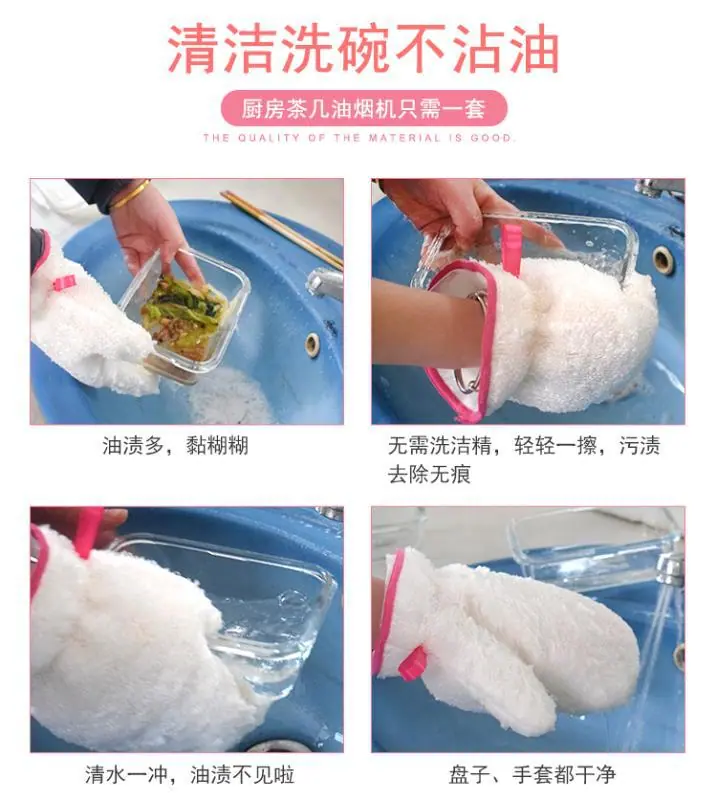 清洁洗碗不沾油

厨房茶几油烟机只需一套

THE QUALITY OF THE MATERIAL IS GOOD.

油渍多，黏糊糊

无需洗洁精，轻轻一擦，污渍去除无痕

清水一冲，油渍不见啦

盘子、手套都干净