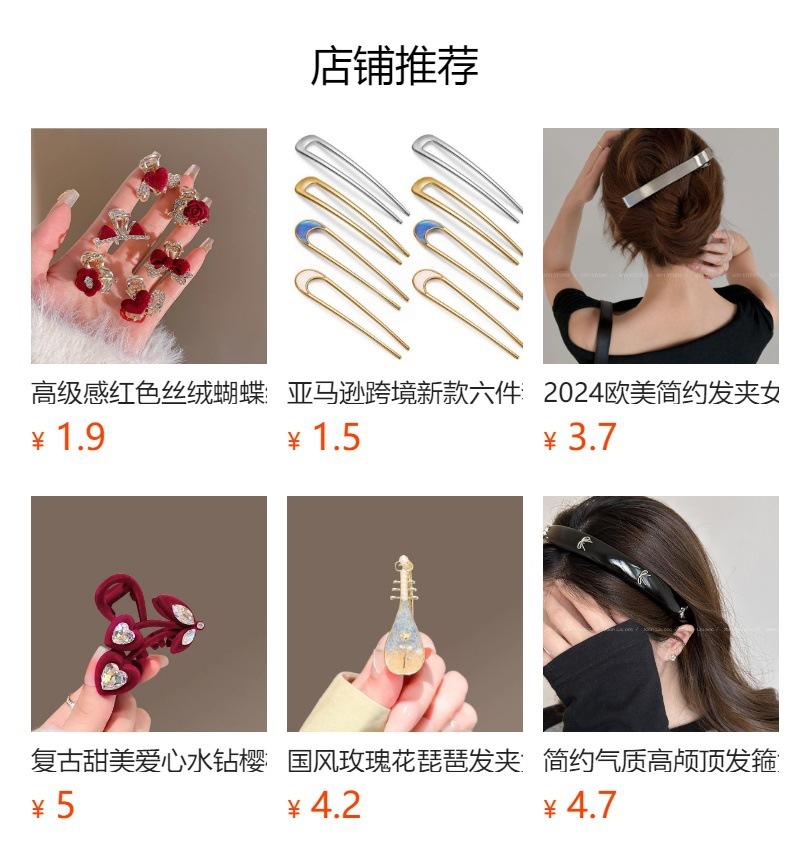 店铺推荐

高级感红色丝绒蝴蝶
¥ 1.9

亚马逊跨境新款六件
¥ 1.5

2024欧美简约发夹女
¥ 3.7

复古甜美爱心水钻樱
¥ 5

国风玫瑰花琵琶发夹
¥ 4.2

简约气质高颅顶发箍
¥ 4.7