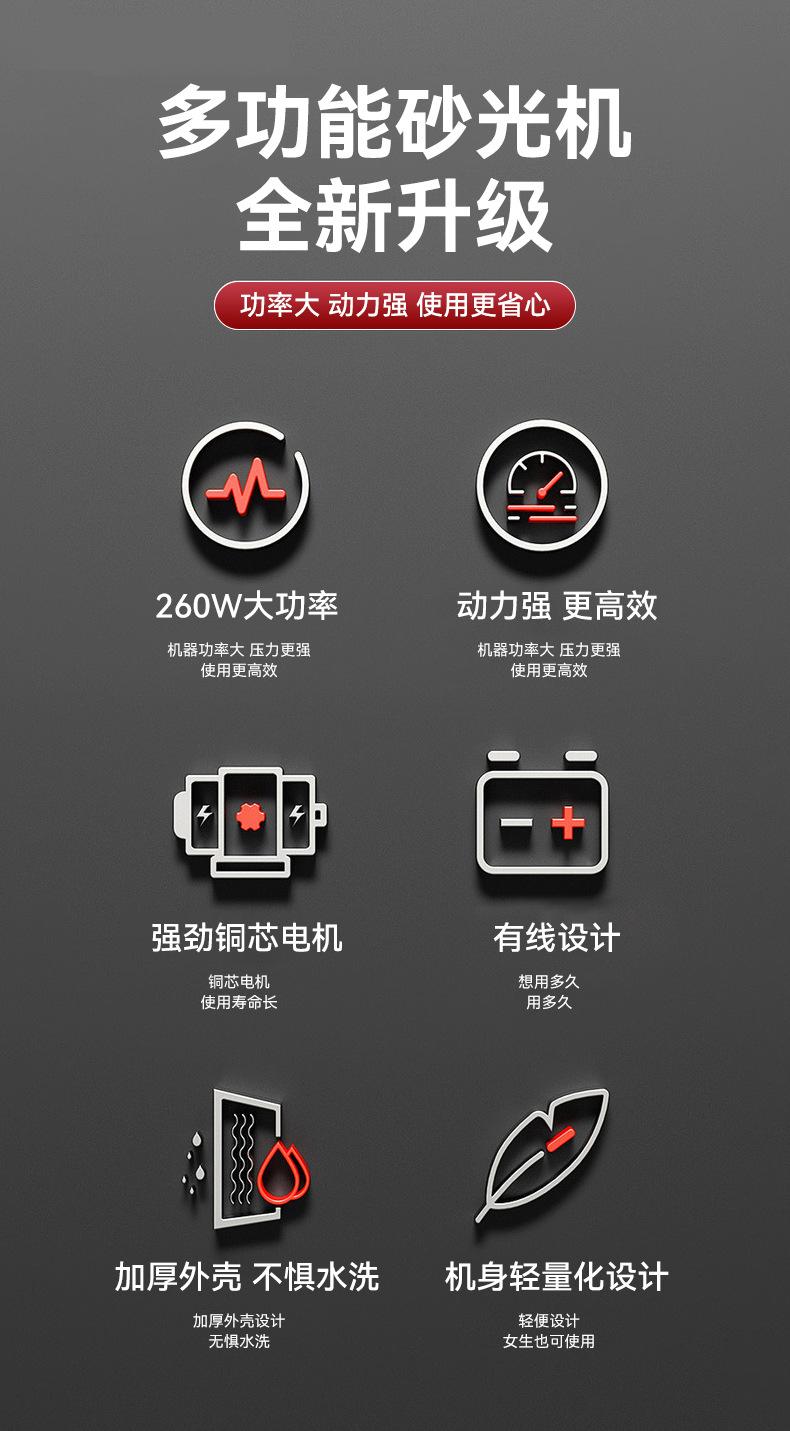 多功能砂光机
全新升级

功率大 动力强 使用更省心

260W大功率

机器功率大 压力更强
使用更高效

动力强 更高效

机器功率大 压力更强
使用更高效

强劲铜芯电机

铜芯电机
使用寿命长

有线设计

想用多久
用多久

加厚外壳 不惧水洗

加厚外壳设计
无惧水洗

机身轻量化设计

轻便设计
女生也可使用