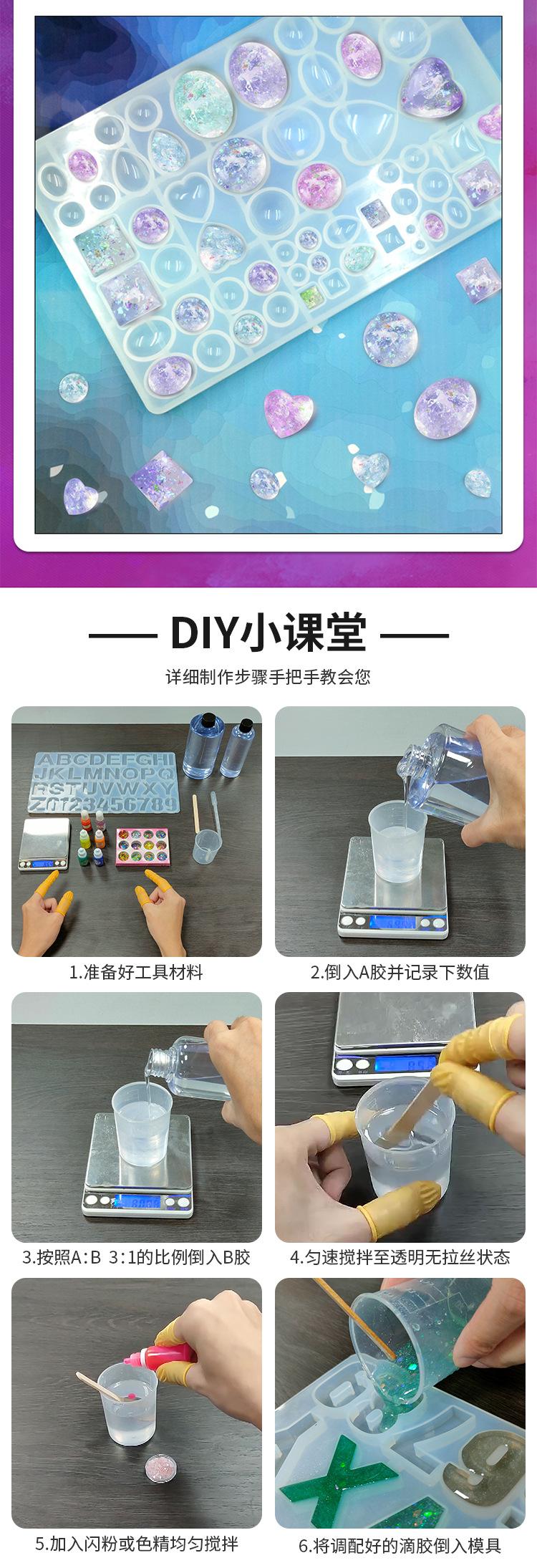 DIY小课堂

详细制作步骤手把手教会您

ABCDEFGHI
JKLMNOPQ
RSTUVWXY
Z0123456789

1.准备好工具材料

2.倒入A胶并记录下数值

3.按照A:B 3:1的比例倒入B胶

4.匀速搅拌至透明无拉丝状态

5.加入闪粉或色精均匀搅拌

6.将调配好的滴胶倒入模具