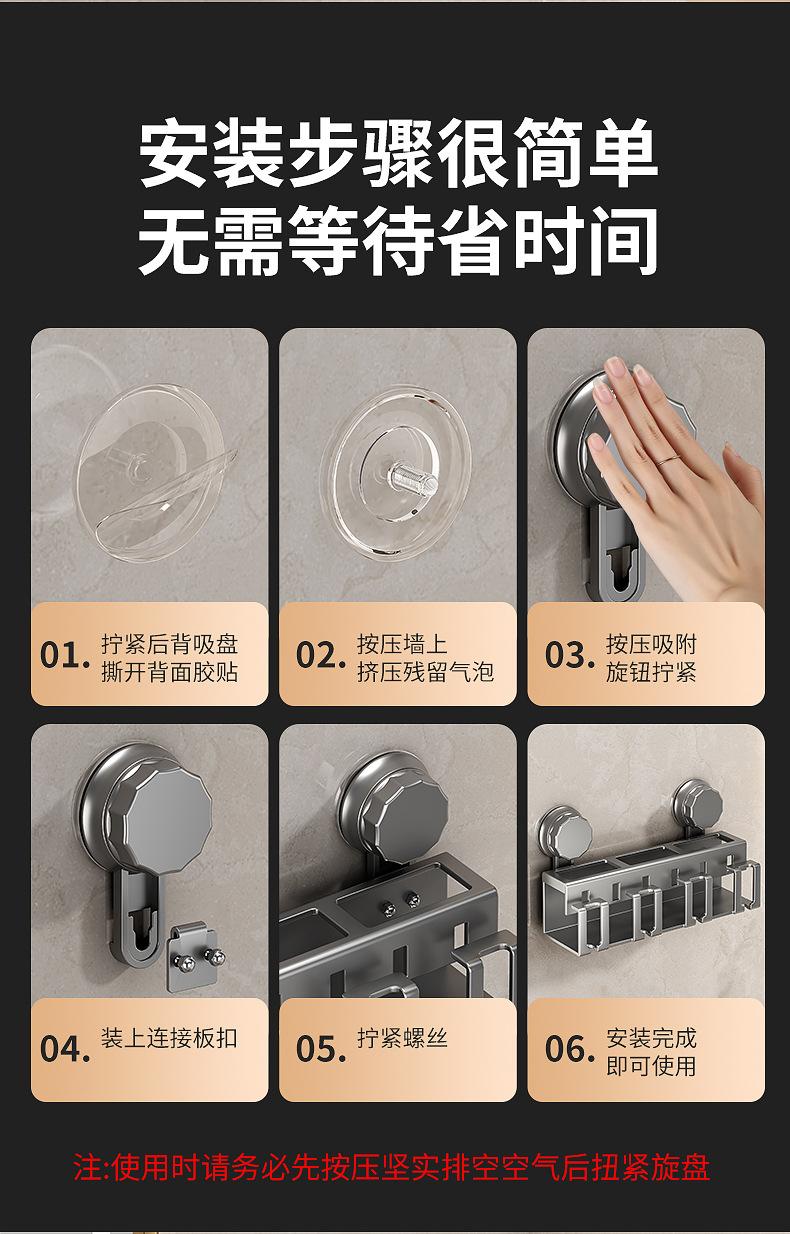 安装步骤很简单
无需等待省时间

01. 拧紧后背吸盘
撕开背面胶贴

02. 按压墙上
挤压残留气泡

03. 按压吸附
旋钮拧紧

04. 装上连接板扣

05. 拧紧螺丝

06. 安装完成
即可使用

注:使用时请务必先按压坚实排空空气后扭紧旋盘