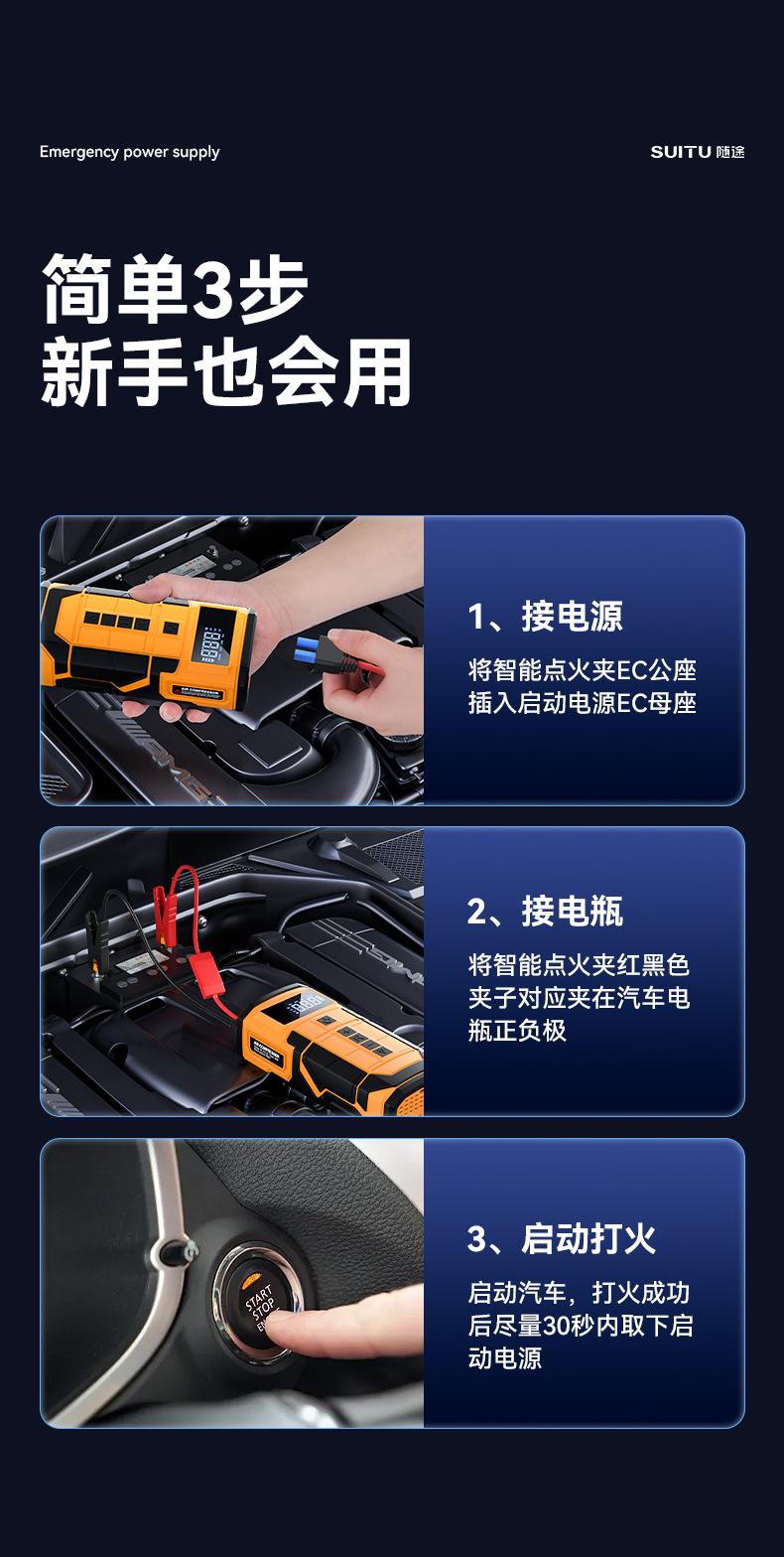 Emergency power supply

SUITU 随途

简单3步
新手也会用

AIR COMPRESSOR

1、接电源

将智能点火夹EC公座插入启动电源EC母座

2、接电瓶

将智能点火夹红黑色夹子对应夹在汽车电瓶正负极

START
STOP

3、启动打火

启动汽车，打火成功后尽量30秒内取下启动电源