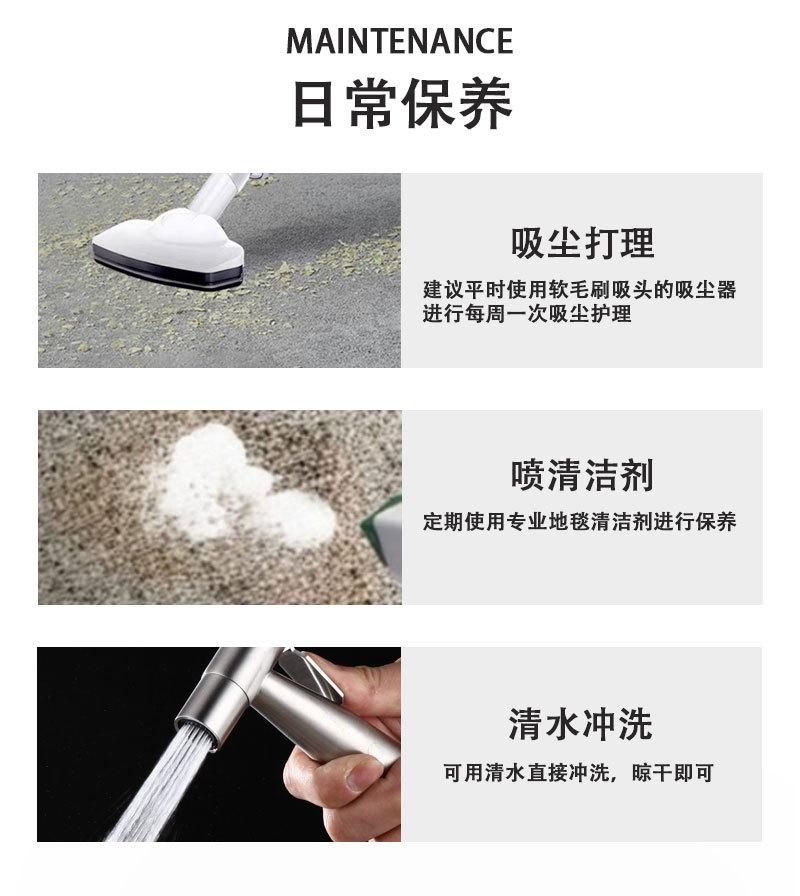 MAINTENANCE
日常保养

吸尘打理
建议平时使用软毛刷吸头的吸尘器进行每周一次吸尘护理

喷清洁剂
定期使用专业地毯清洁剂进行保养

清水冲洗
可用清水直接冲洗，晾干即可