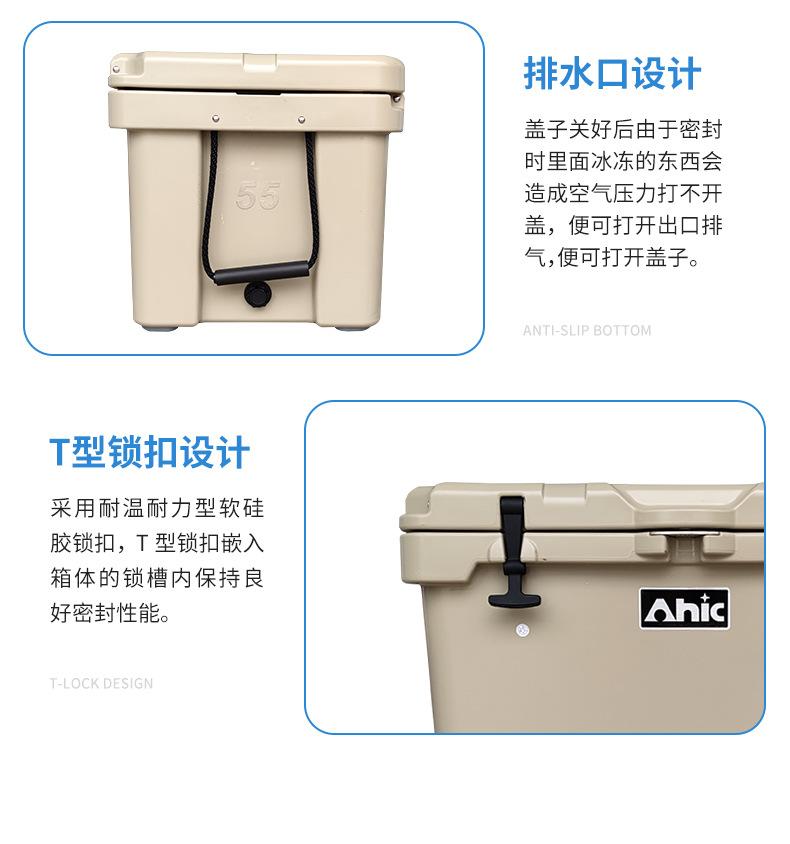 55

排水口设计

盖子关好后由于密封时里面冰冻的东西会造成空气压力打不开盖，便可打开出口排气,便可打开盖子。

ANTI-SLIP BOTTOM

T型锁扣设计

采用耐温耐力型软硅胶锁扣，T 型锁扣嵌入箱体的锁槽内保持良好密封性能。

T-LOCK DESIGN

Ahic