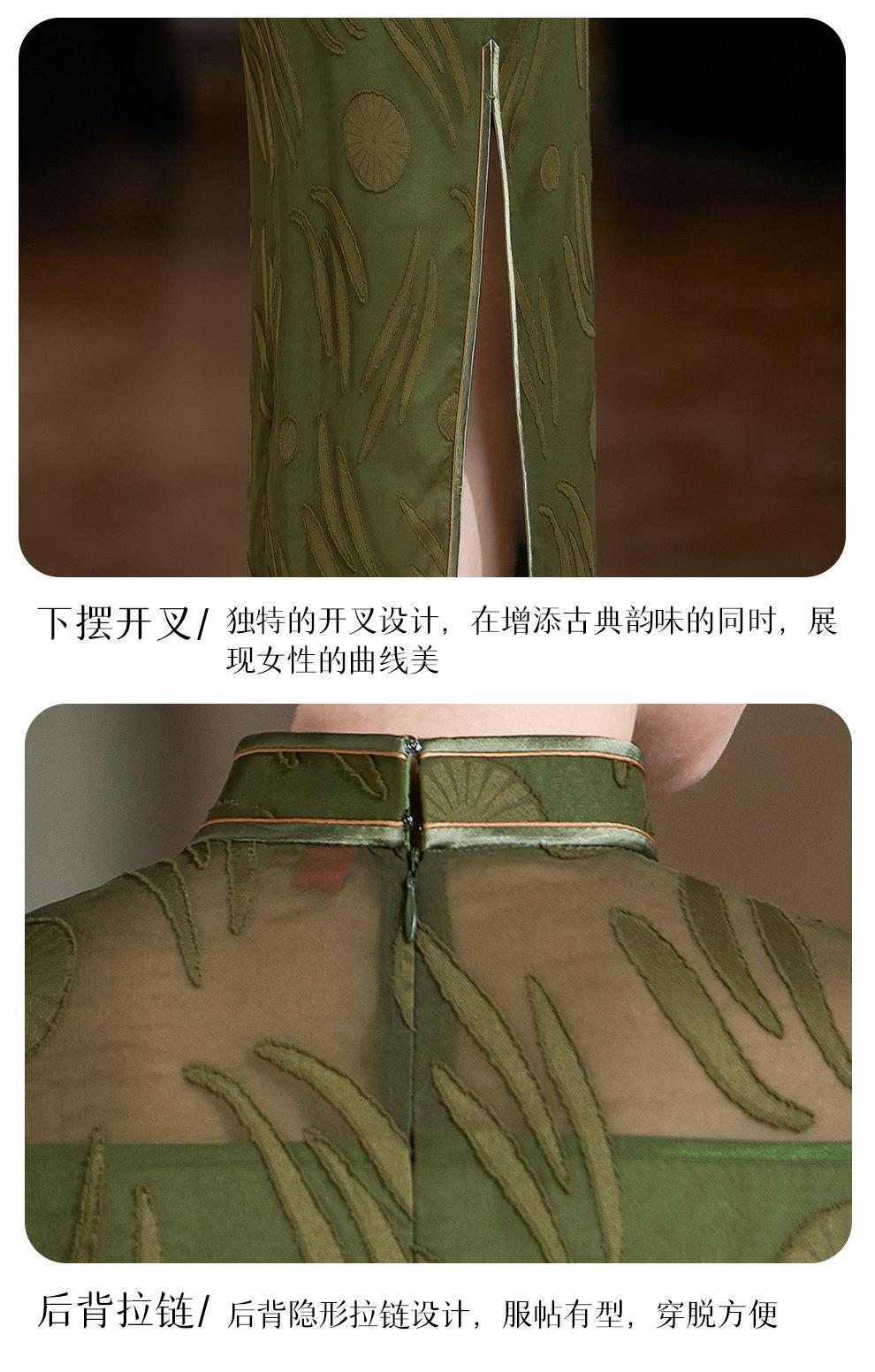 下摆开叉/ 独特的开叉设计，在增添古典韵味的同时，展现女性的曲线美

后背拉链/ 后背隐形拉链设计，服帖有型，穿脱方便