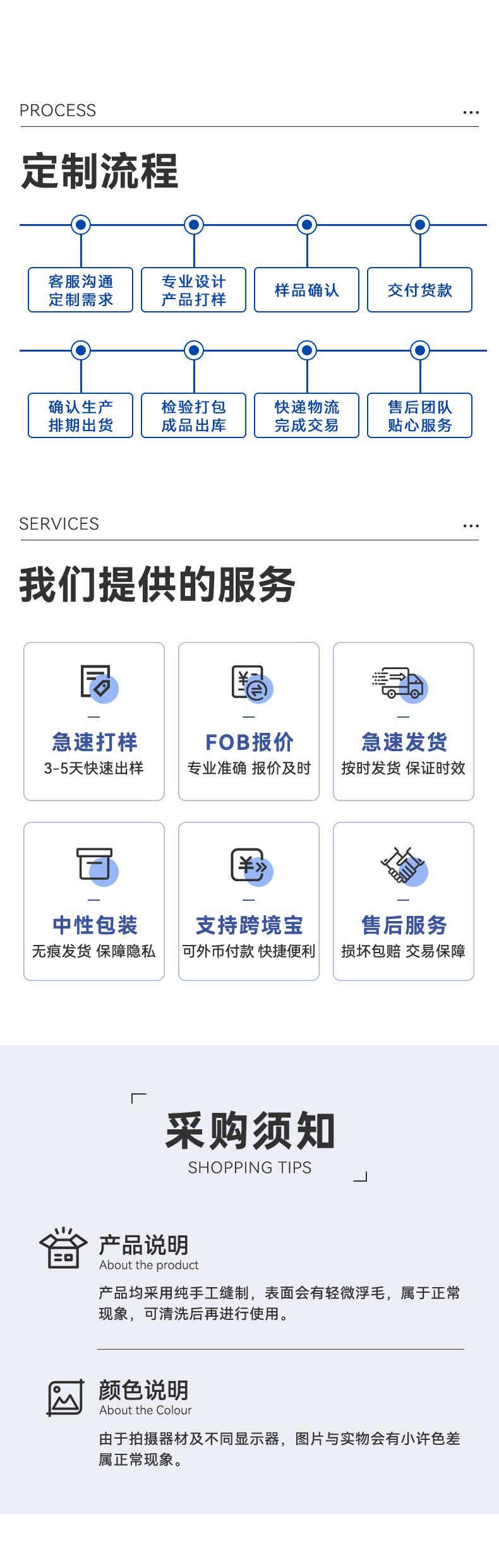 PROCESS

定制流程

客服沟通
定制需求

专业设计
产品打样

样品确认

交付货款

确认生产
排期出货

检验打包
成品出库

快递物流
完成交易

售后团队
贴心服务

SERVICES

我们提供的服务

急速打样
3-5天快速出样

FOB报价
专业准确 报价及时

急速发货
按时发货 保证时效

中性包装
无痕发货 保障隐私

支持跨境宝
可外币付款 快捷便利

售后服务
损坏包赔 交易保障

采购须知
SHOPPING TIPS

产品说明
About the product

产品均采用纯手工缝制，表面会有轻微浮毛，属于正常现象，可清洗后再进行使用。

颜色说明
About the Colour

由于拍摄器材及不同显示器，图片与实物会有小许色差属正常现象。