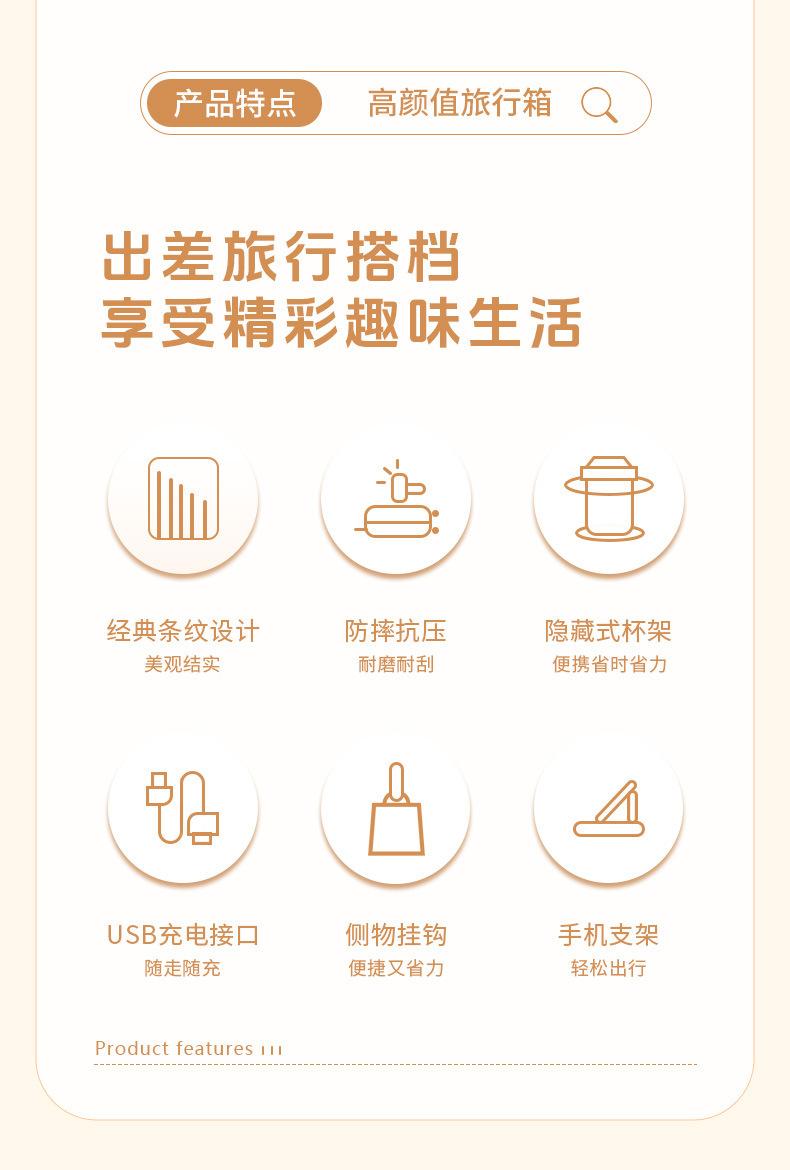 产品特点 高颜值旅行箱

出差旅行搭档
享受精彩趣味生活

经典条纹设计
美观结实

防摔抗压
耐磨耐刮

隐藏式杯架
便携省时省力

USB充电接口
随走随充

侧物挂钩
便捷又省力

手机支架
轻松出行

Product features