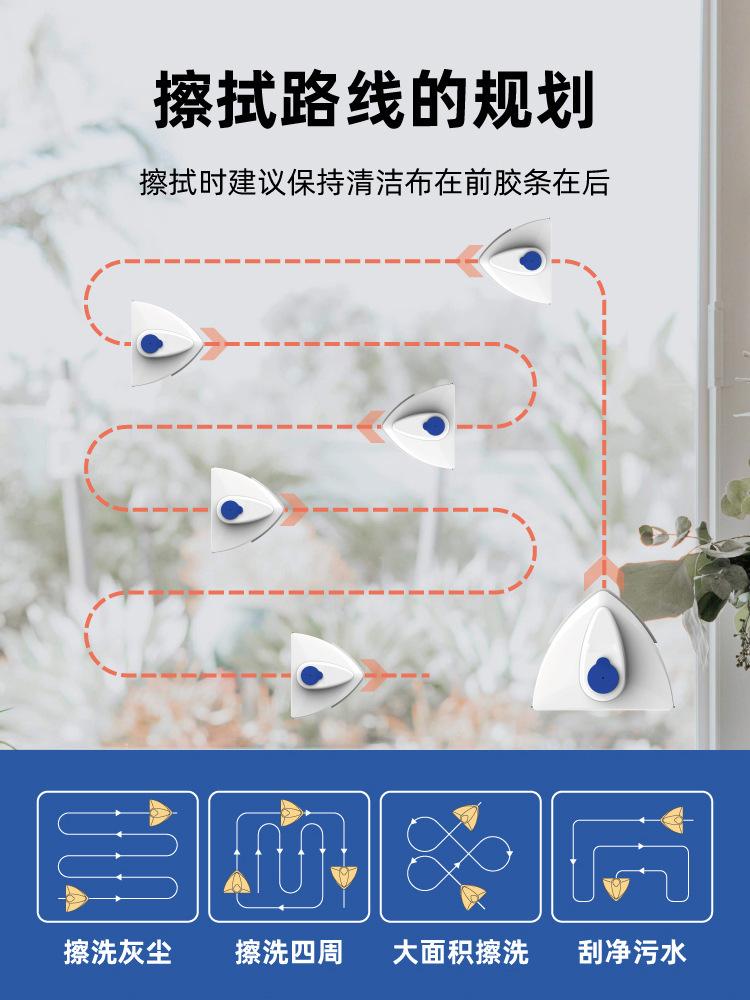 擦拭路线的规划

擦拭时建议保持清洁布在前胶条在后

擦洗灰尘

擦洗四周

大面积擦洗

刮净污水