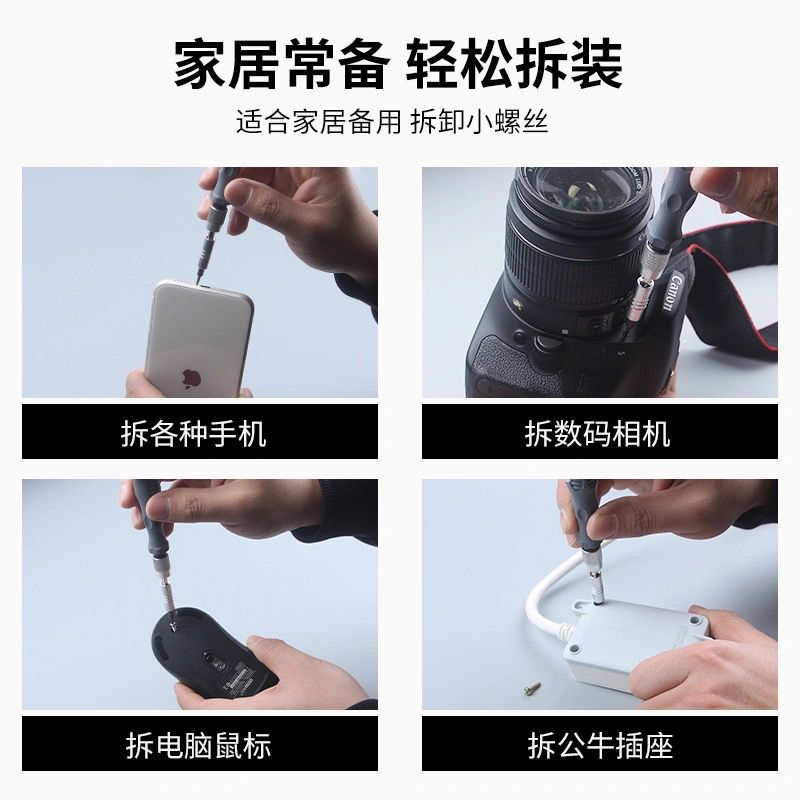 家居常备 轻松拆装

适合家居备用 拆卸小螺丝

Canon

拆各种手机

拆数码相机

拆电脑鼠标

拆公牛插座