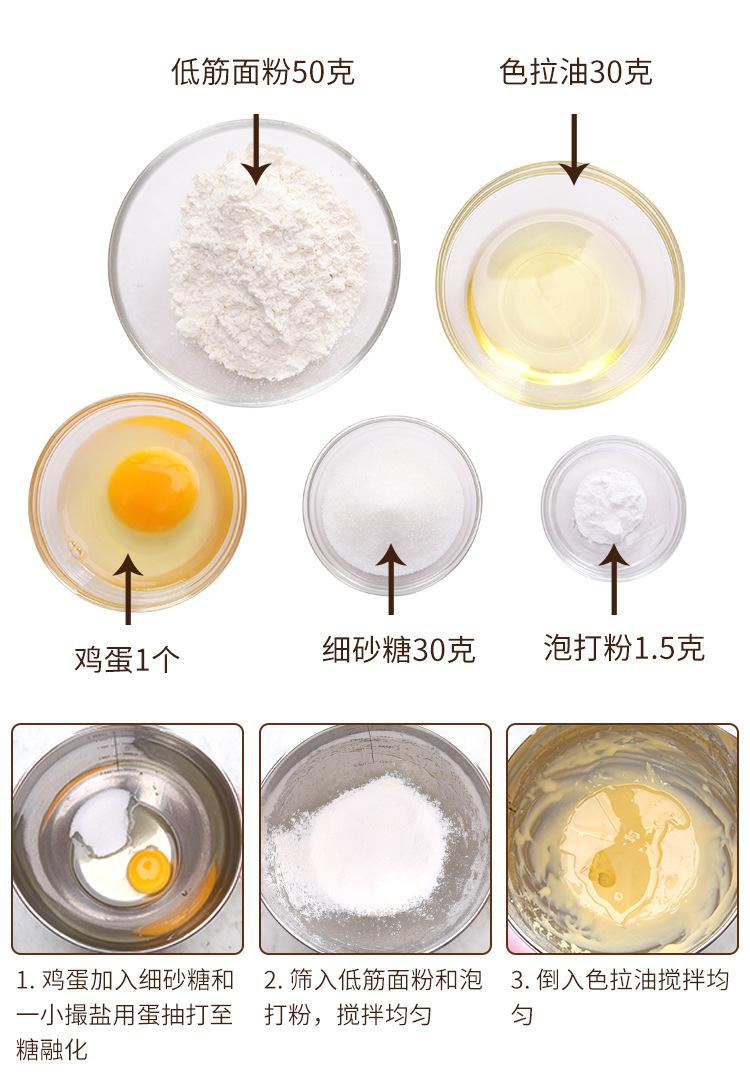 低筋面粉50克

色拉油30克

鸡蛋1个

细砂糖30克

泡打粉1.5克

1. 鸡蛋加入细砂糖和一小撮盐用蛋抽打至糖融化

2. 筛入低筋面粉和泡打粉，搅拌均匀

3. 倒入色拉油搅拌均匀