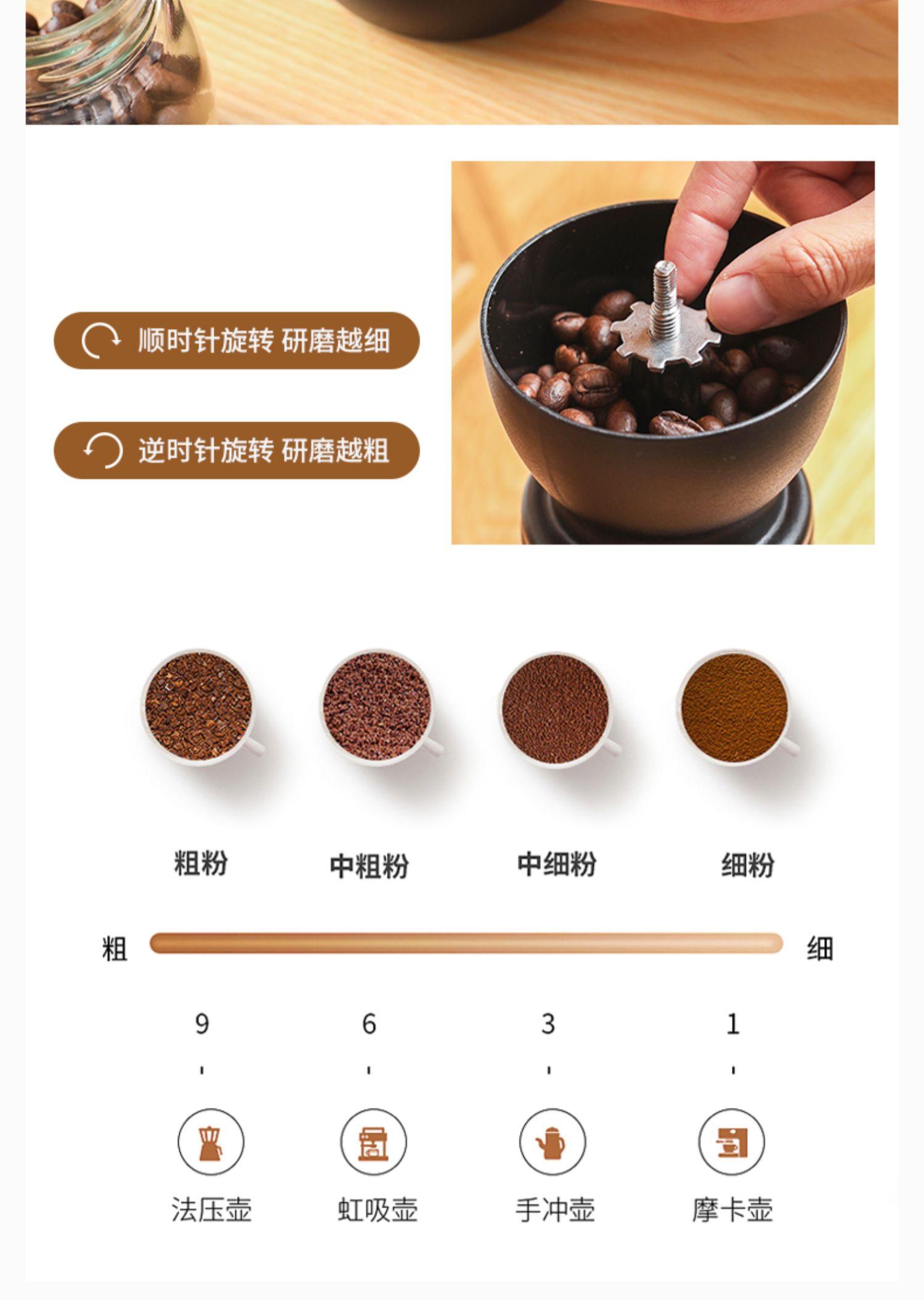 顺时针旋转 研磨越细

逆时针旋转 研磨越粗

粗粉

中粗粉

中细粉

细粉

粗

细

9

6

3

1

法压壶

虹吸壶

手冲壶

摩卡壶