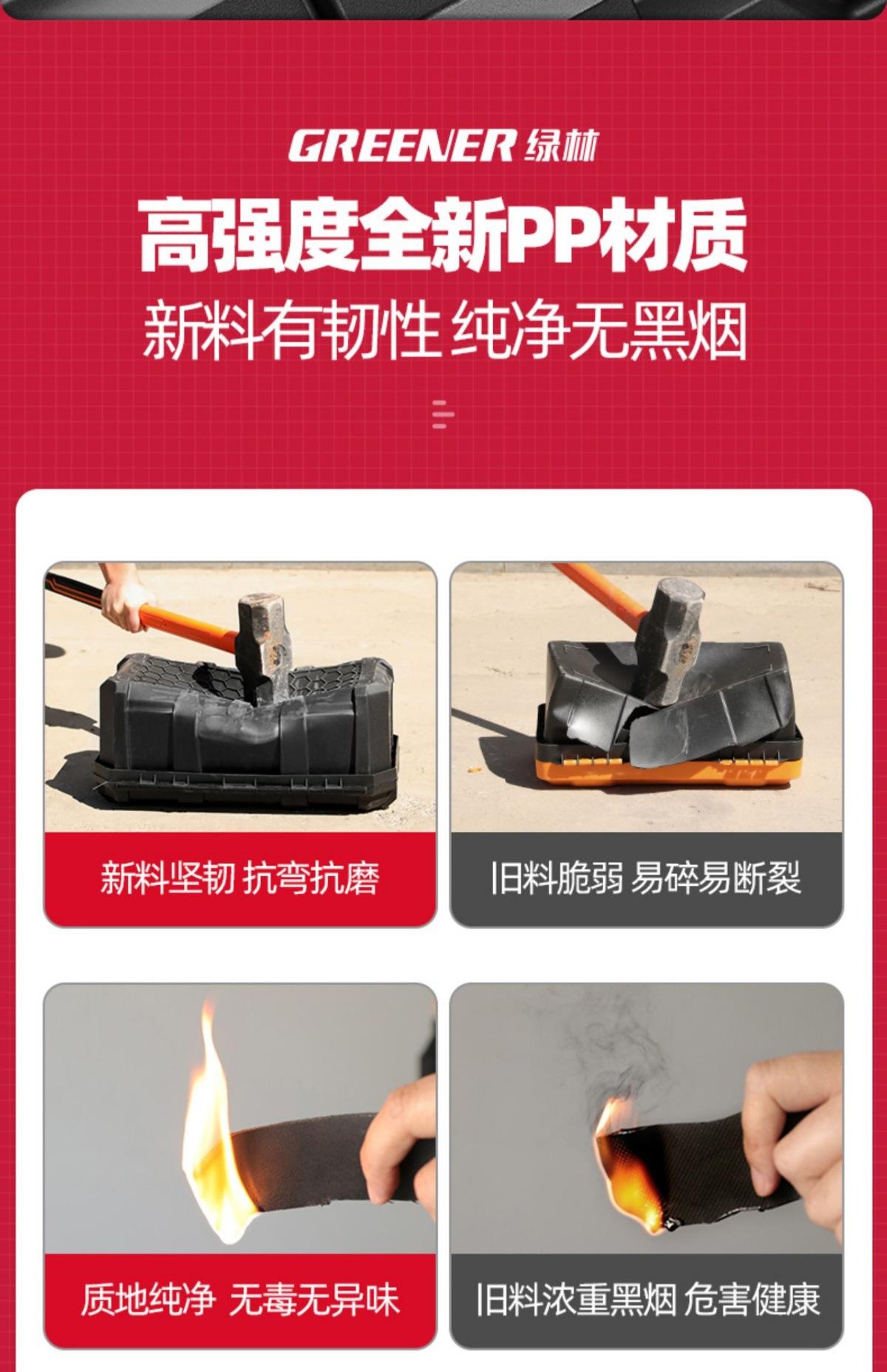 GREENER 绿林

高强度全新PP材质

新料有韧性 纯净无黑烟

新料坚韧 抗弯抗磨

旧料脆弱 易碎易断裂

质地纯净 无毒无异味

旧料浓重黑烟 危害健康