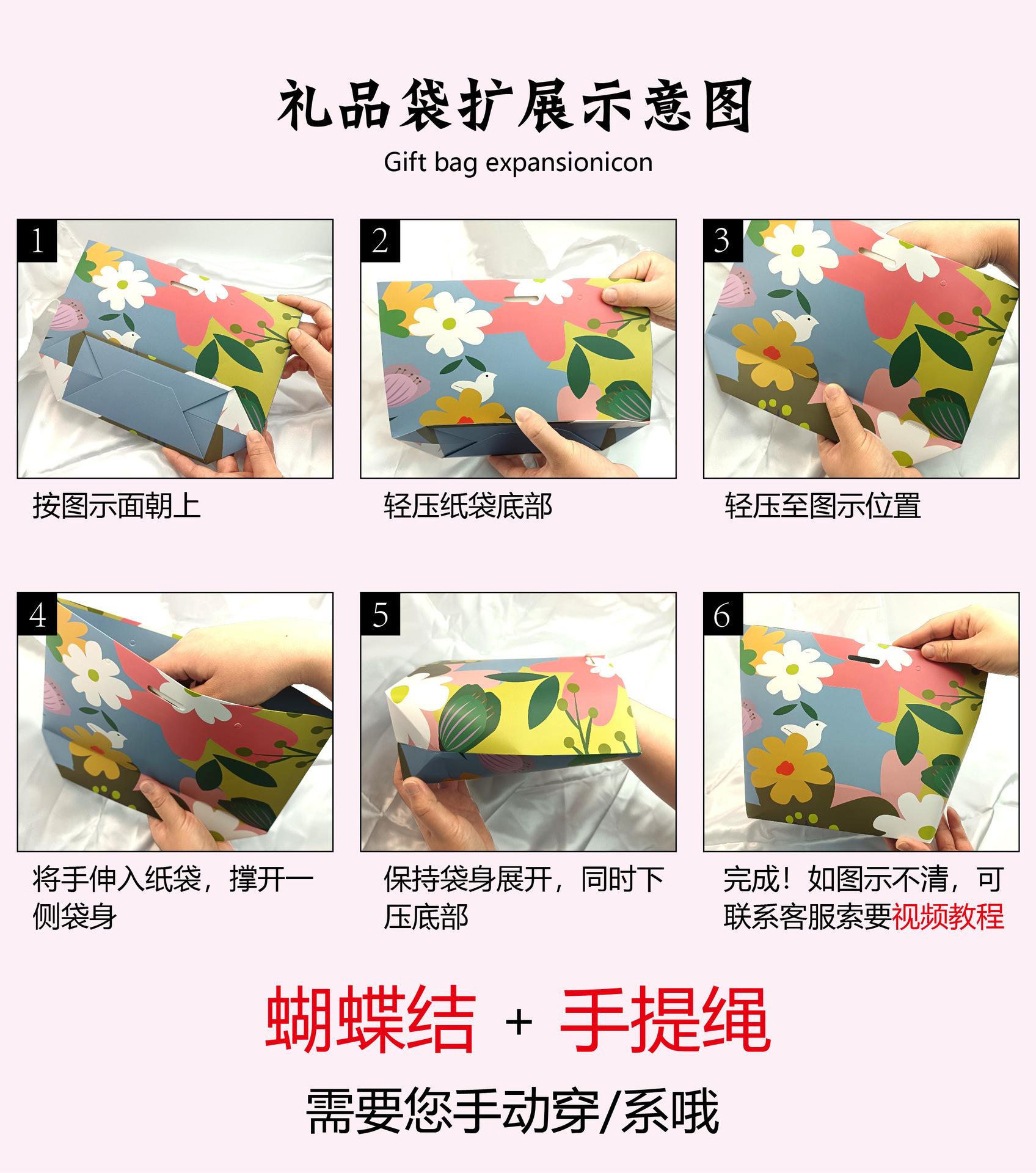 礼品袋扩展示意图

Gift bag expansionicon

1

按图示面朝上

2

轻压纸袋底部

3

轻压至图示位置

4

将手伸入纸袋，撑开一侧袋身

5

保持袋身展开，同时下压底部

6

完成！如图示不清，可联系客服索要视频教程

蝴蝶结 + 手提绳

需要您手动穿/系哦