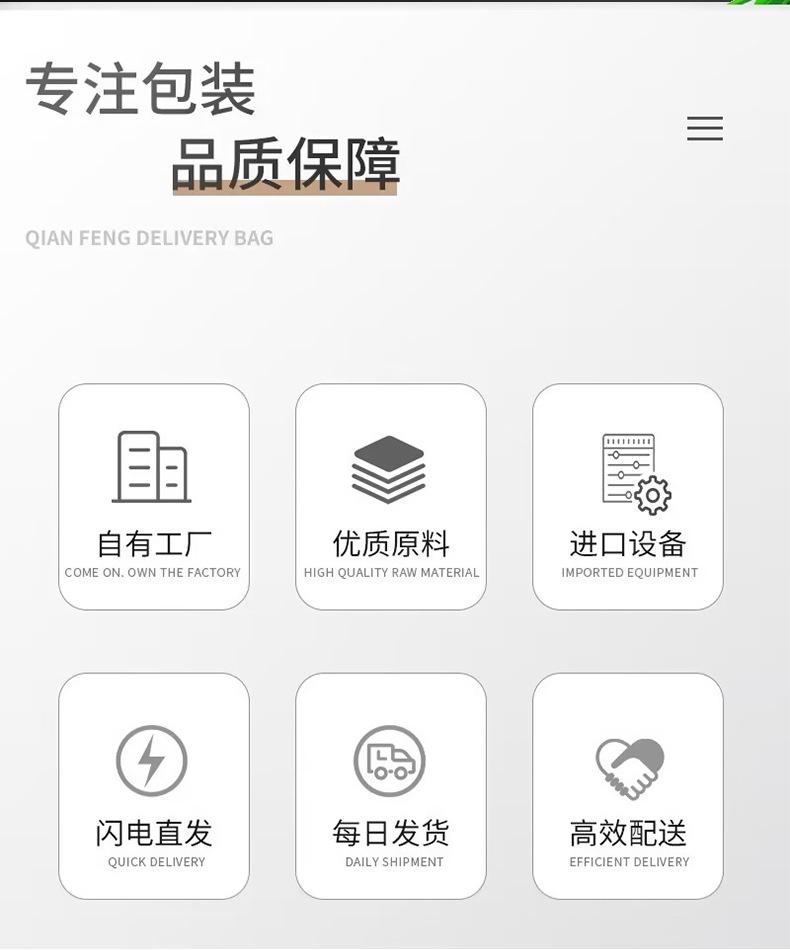 专注包装

品质保障

QIAN FENG DELIVERY BAG

自有工厂
COME ON. OWN THE FACTORY

优质原料
HIGH QUALITY RAW MATERIAL

进口设备
IMPORTED EQUIPMENT

闪电直发
QUICK DELIVERY

每日发货
DAILY SHIPMENT

高效配送
EFFICIENT DELIVERY