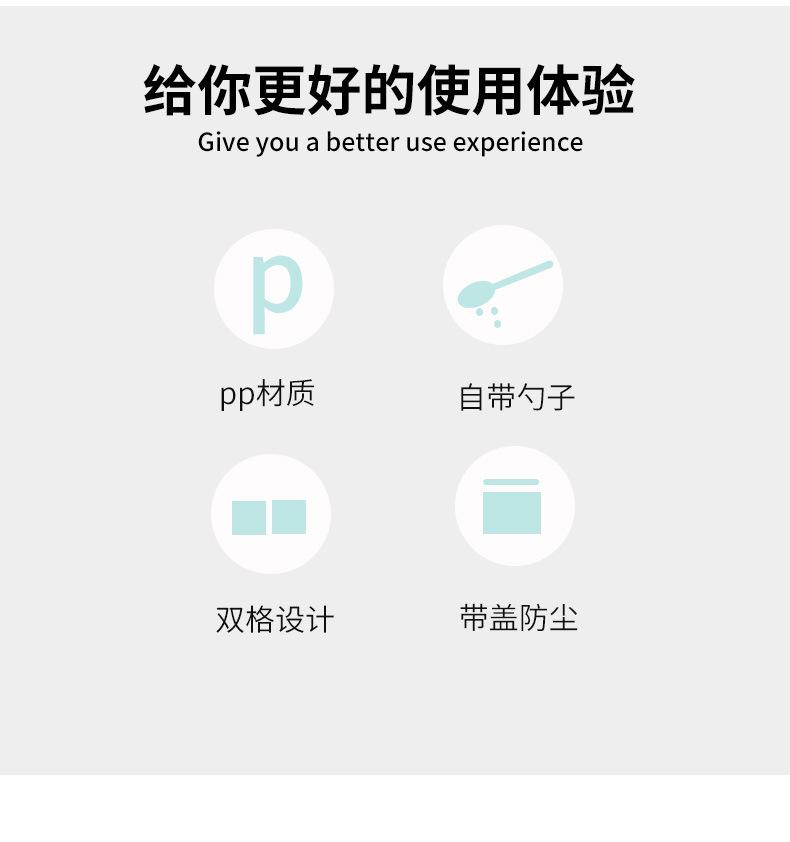 给你更好的使用体验
Give you a better use experience

p

pp材质

自带勺子

双格设计

带盖防尘