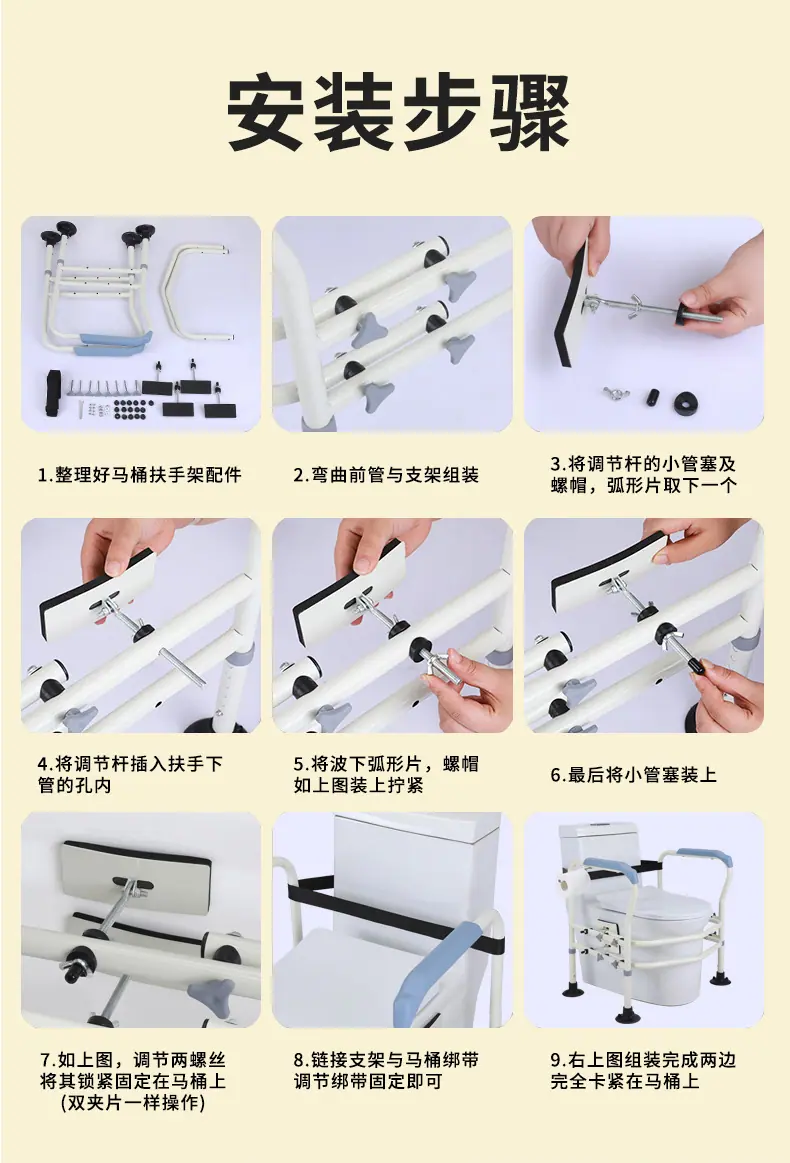 安装步骤

1.整理好马桶扶手架配件

2.弯曲前管与支架组装

3.将调节杆的小管塞及螺帽，弧形片取下一个

4.将调节杆插入扶手下管的孔内

5.将波下弧形片，螺帽如上图装上拧紧

6.最后将小管塞装上

7.如上图，调节两螺丝将其锁紧固定在马桶上（双夹片一样操作）

8.链接支架与马桶绑带调节绑带固定即可

9.右上图组装完成两边完全卡紧在马桶上