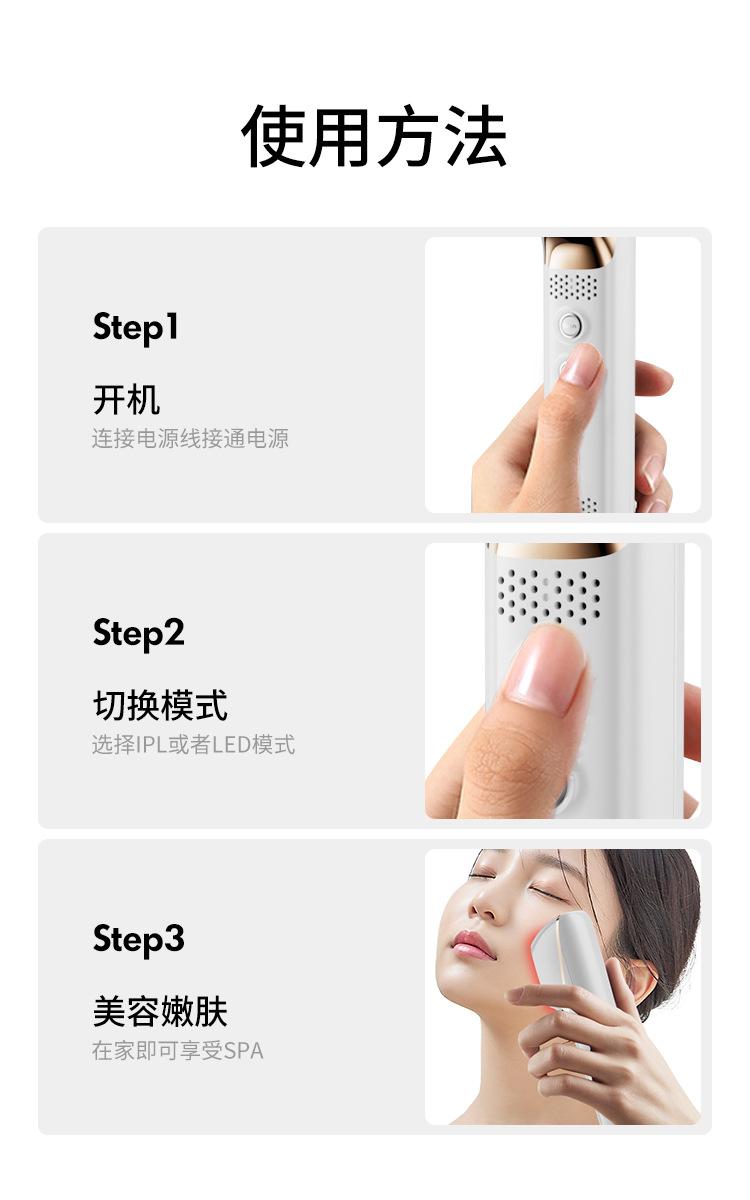 使用方法

Step1

开机

连接电源线接通电源

Step2

切换模式

选择IPL或者LED模式

Step3

美容嫩肤

在家即可享受SPA