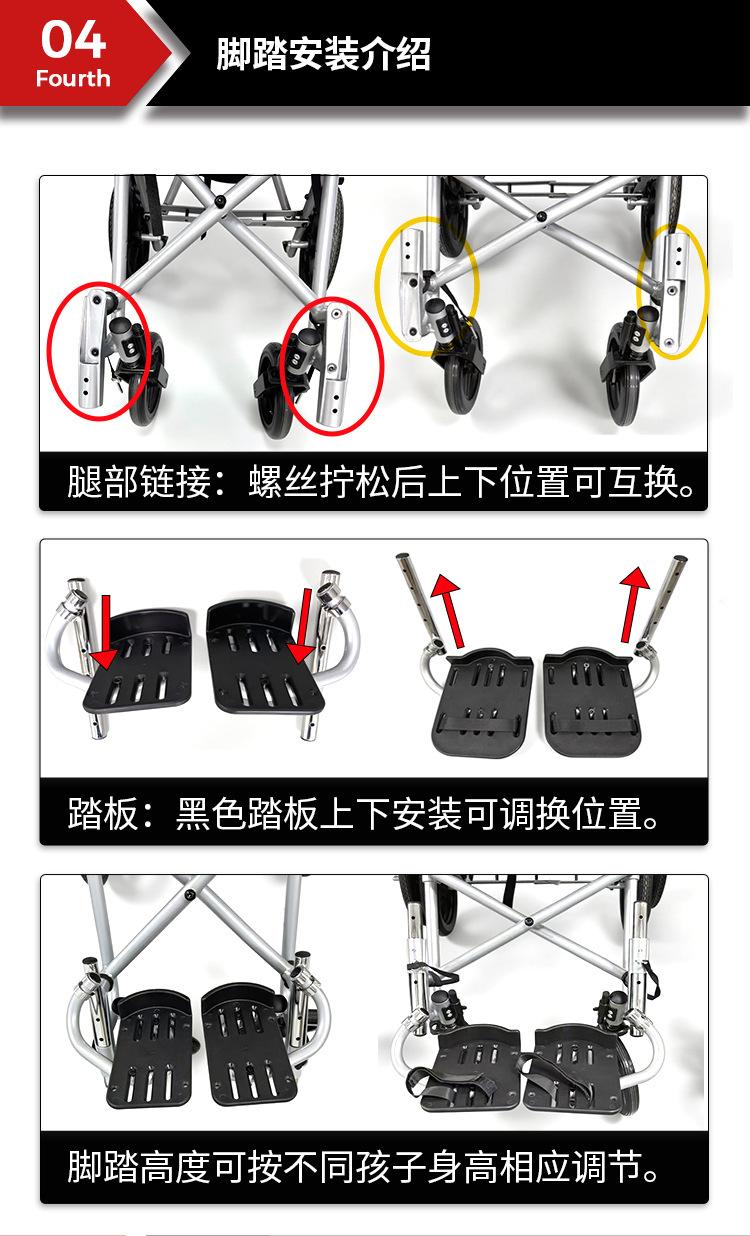 04
Fourth

脚踏安装介绍

腿部链接：螺丝拧松后上下位置可互换。

踏板：黑色踏板上下安装可调换位置。

脚踏高度可按不同孩子身高相应调节。