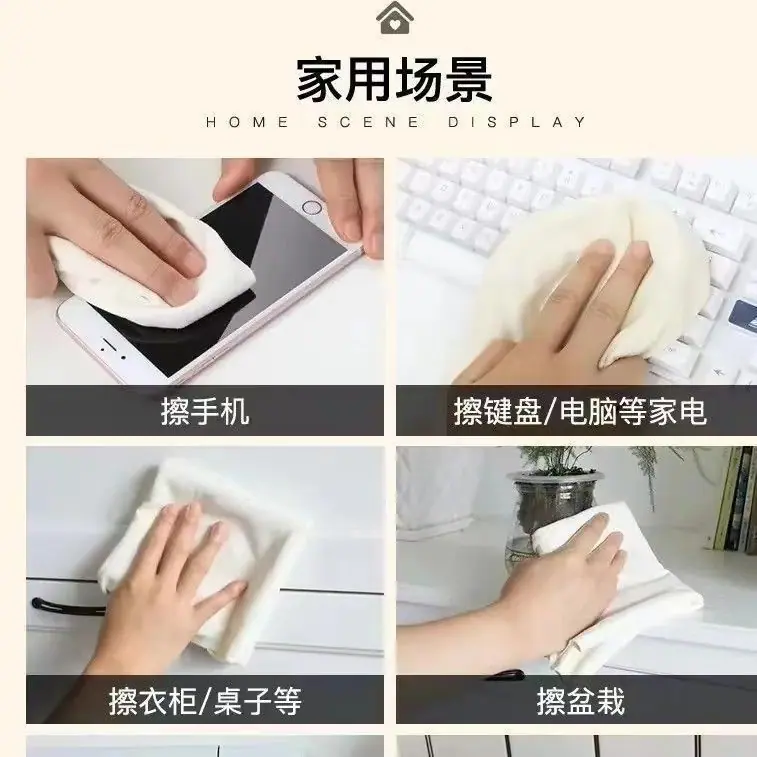 家用场景

HOME SCENE DISPLAY

擦手机

擦键盘/电脑等家电

擦衣柜/桌子等

擦盆栽