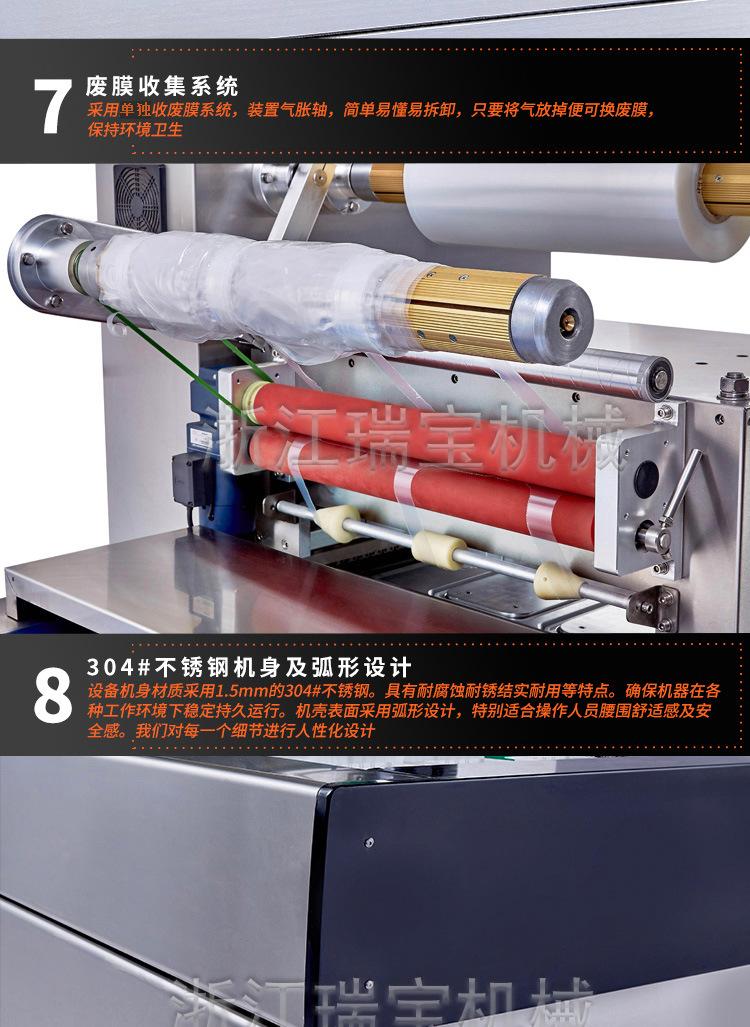 7 废膜收集系统
采用单独收废膜系统，装置气胀轴，简单易懂易拆卸，只要将气放掉便可换废膜，保持环境卫生

浙江瑞宝机械

8 304#不锈钢机身及弧形设计
设备机身材质采用1.5mm的304#不锈钢。具有耐腐蚀耐锈结实耐用等特点。确保机器在各种工作环境下稳定持久运行。机壳表面采用弧形设计，特别适合操作人员腰围舒适感及安全感。我们对每一个细节进行人性化设计

浙江瑞宝机械