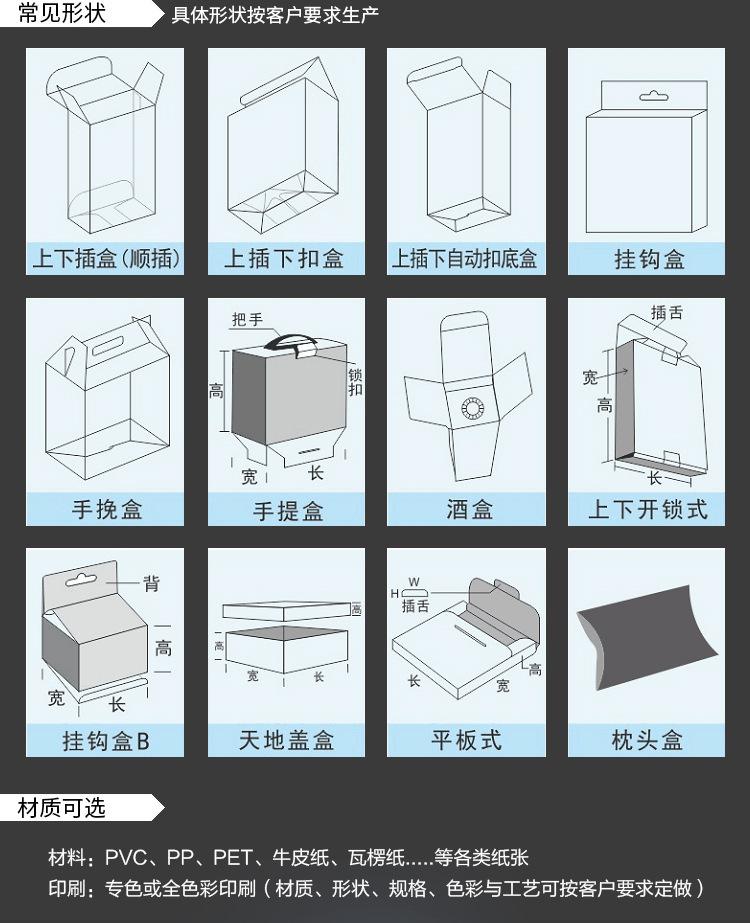 常见形状　具体形状按客户要求生产

上下插盒(顺插)

上插下扣盒

上插下自动扣底盒

挂钩盒

手挽盒

把手
高
锁扣
宽
长
手提盒

酒盒

插舌
宽
高
长
上下开锁式

背
高
宽
长
挂钩盒B

高
高
宽
长
天地盖盒

W
H
插舌
长
宽
高
平板式

枕头盒

材质可选

材料：PVC、PP、PET、牛皮纸、瓦楞纸.....等各类纸张

印刷：专色或全色彩印刷（材质、形状、规格、色彩与工艺可按客户要求定做）