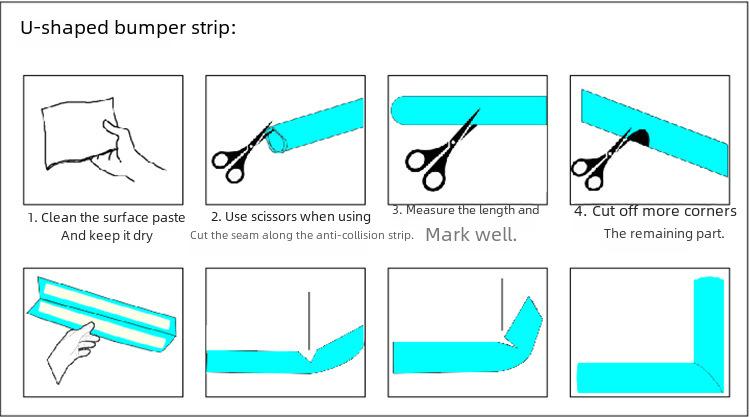 U-shaped bumper strip:

1. Clean the surface paste
And keep it dry

2. Use scissors when using
Cut the seam along the anti-collision strip.

3. Measure the length and
Mark well.

4. Cut off more corners
The remaining part.