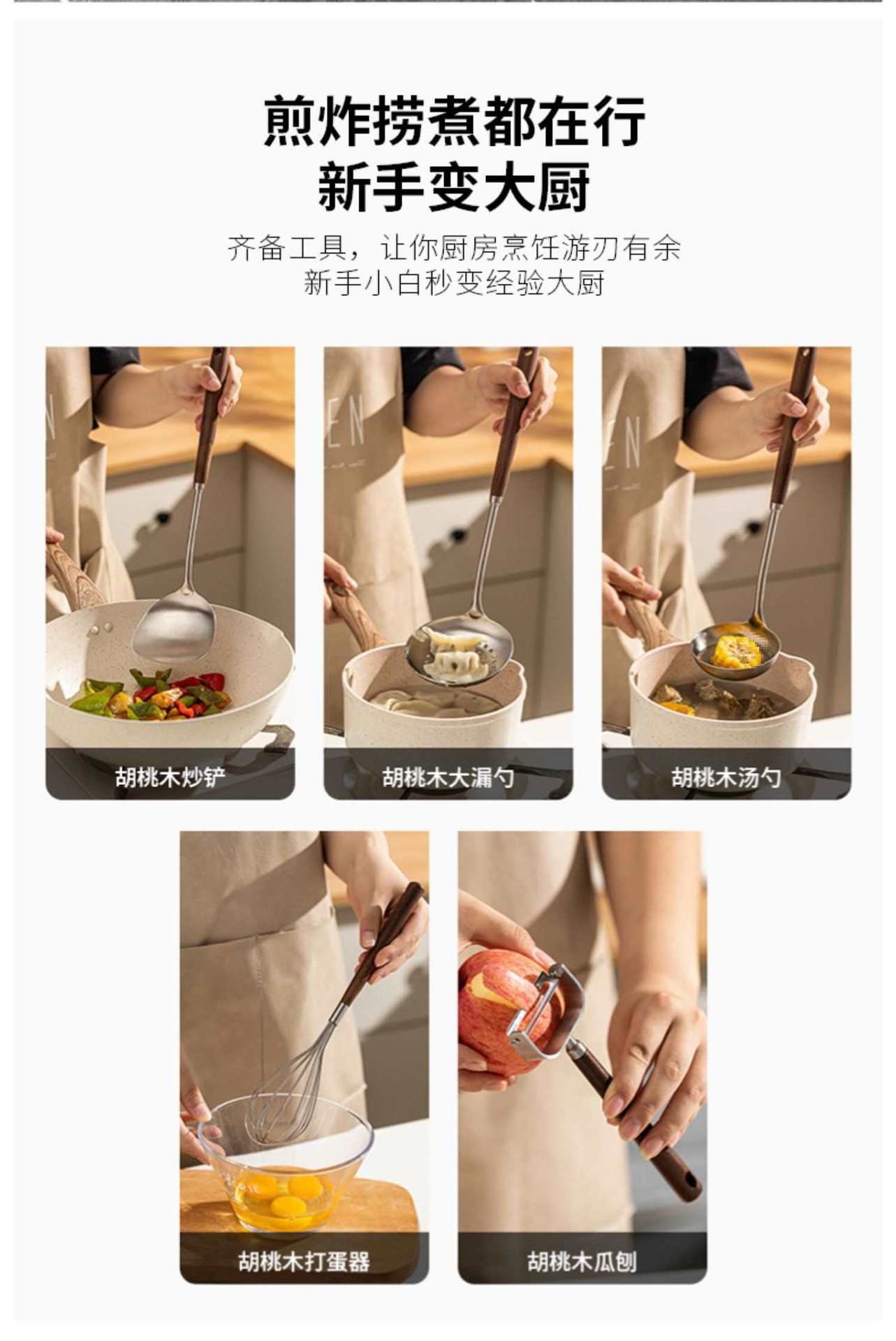 煎炸捞煮都在行
新手变大厨

齐备工具，让你厨房烹饪游刃有余
新手小白秒变经验大厨

胡桃木炒铲

胡桃木大漏勺

胡桃木汤勺

胡桃木打蛋器

胡桃木瓜刨