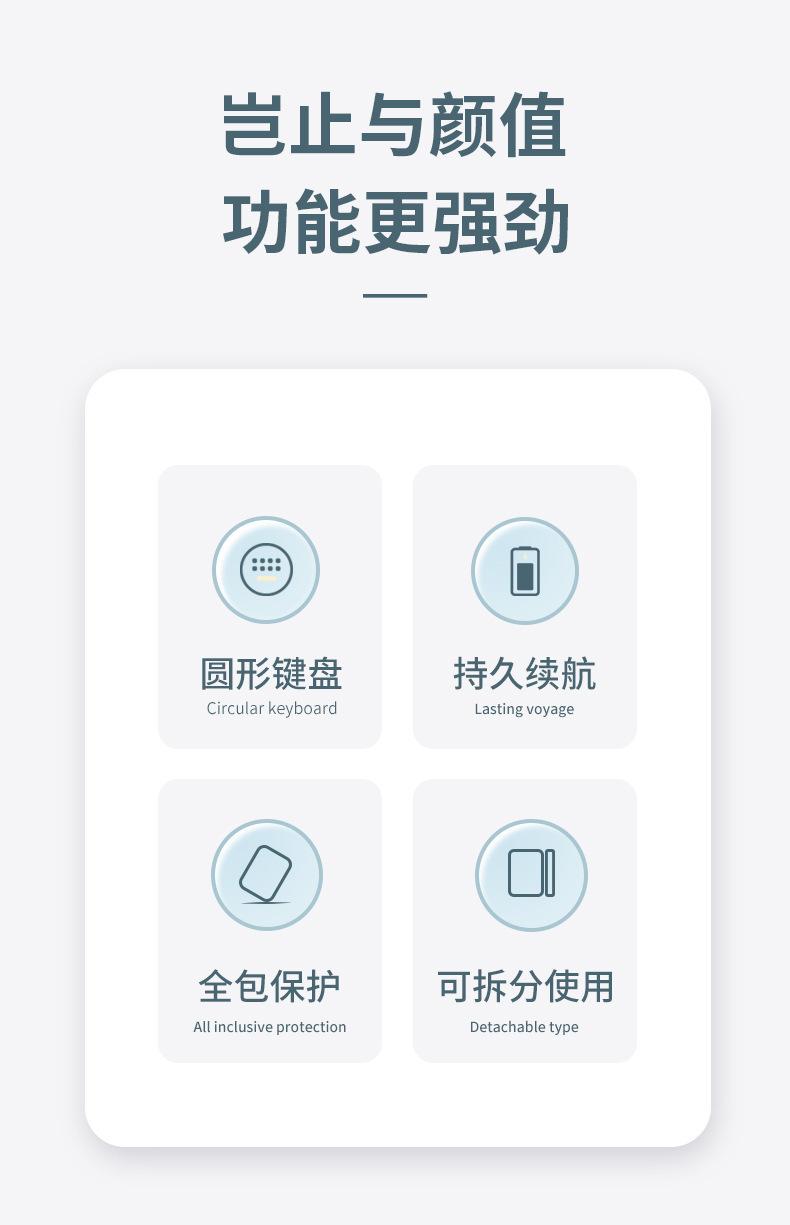 岂止与颜值
功能更强劲

圆形键盘
Circular keyboard

持久续航
Lasting voyage

全包保护
All inclusive protection

可拆分使用
Detachable type