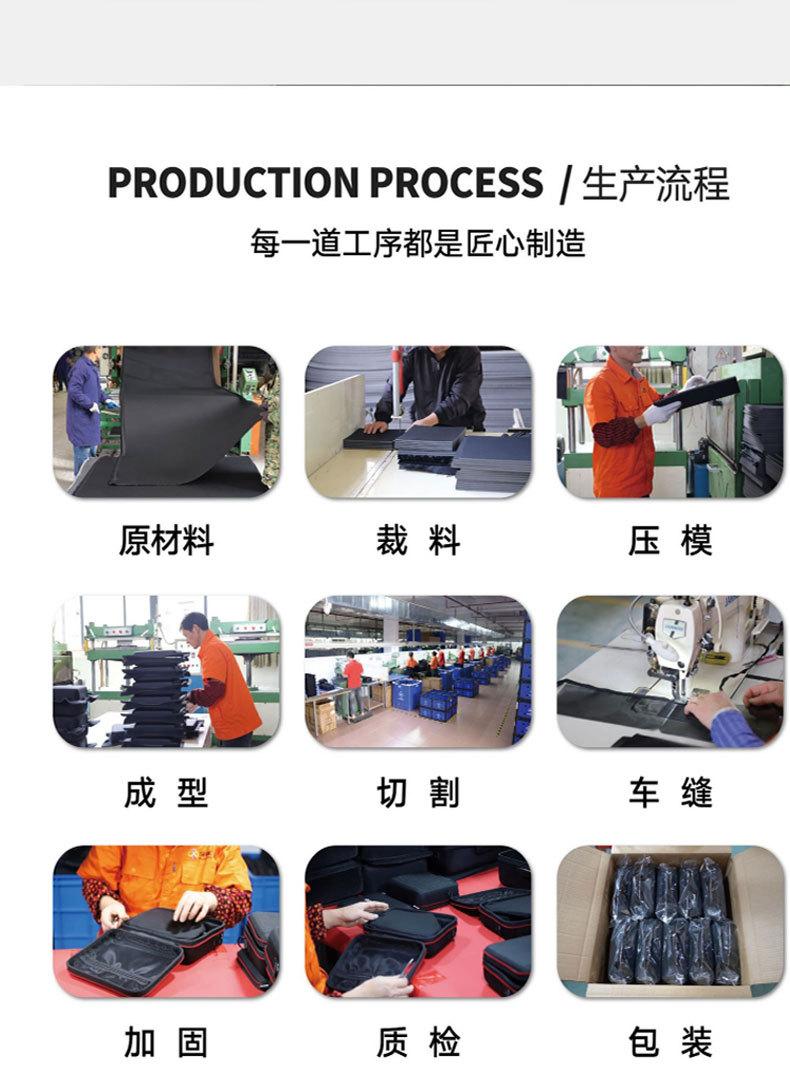 PRODUCTION PROCESS / 生产流程

每一道工序都是匠心制造

原材料

裁 料

压 模

成 型

切 割

车 缝

加 固

质 检

包 装